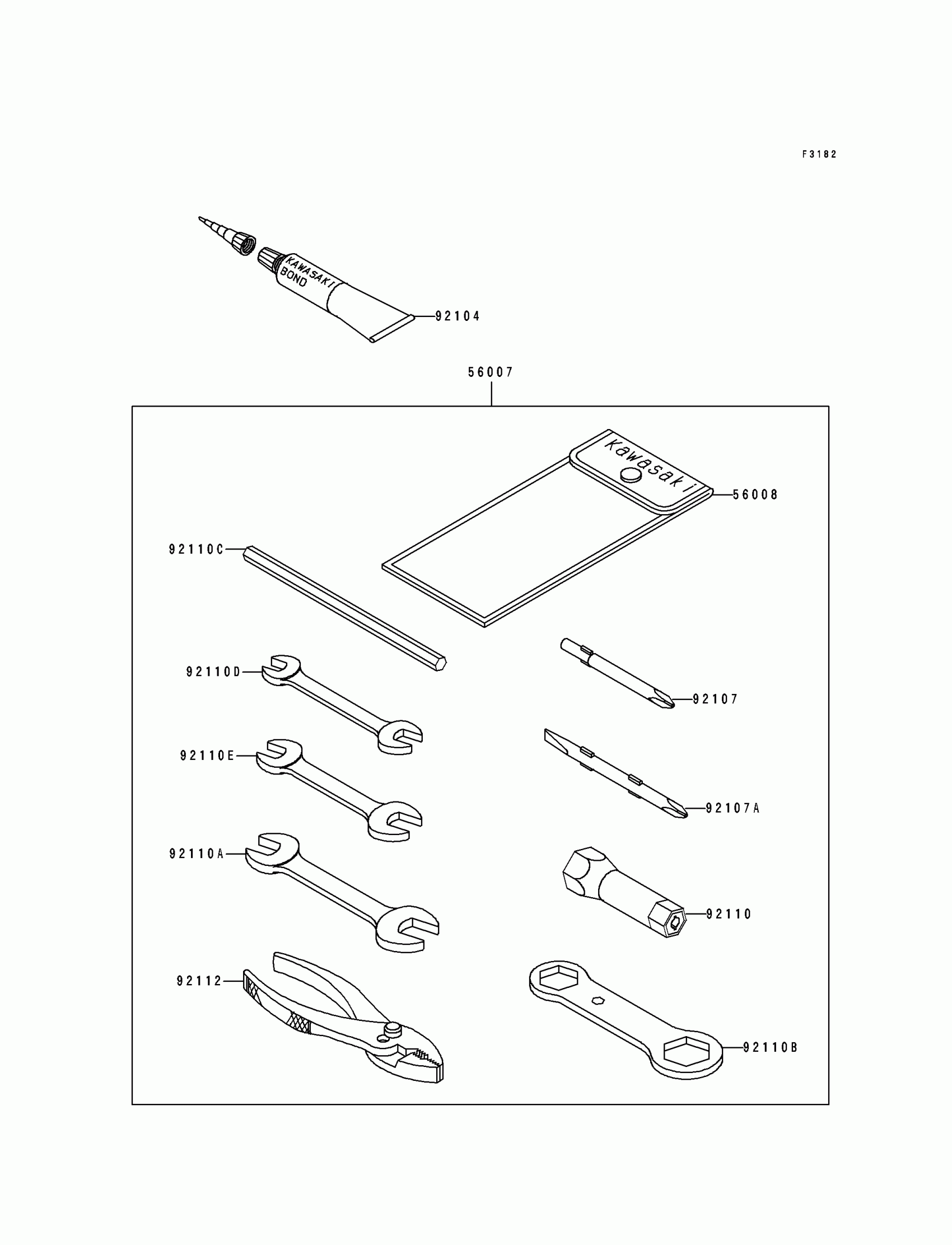 F3182

KAWASAKI BOND

92104

56007

Kawasaki

56008

92110C

92110D

92107

92110E

92107A

92110A

92110

92112

92110B