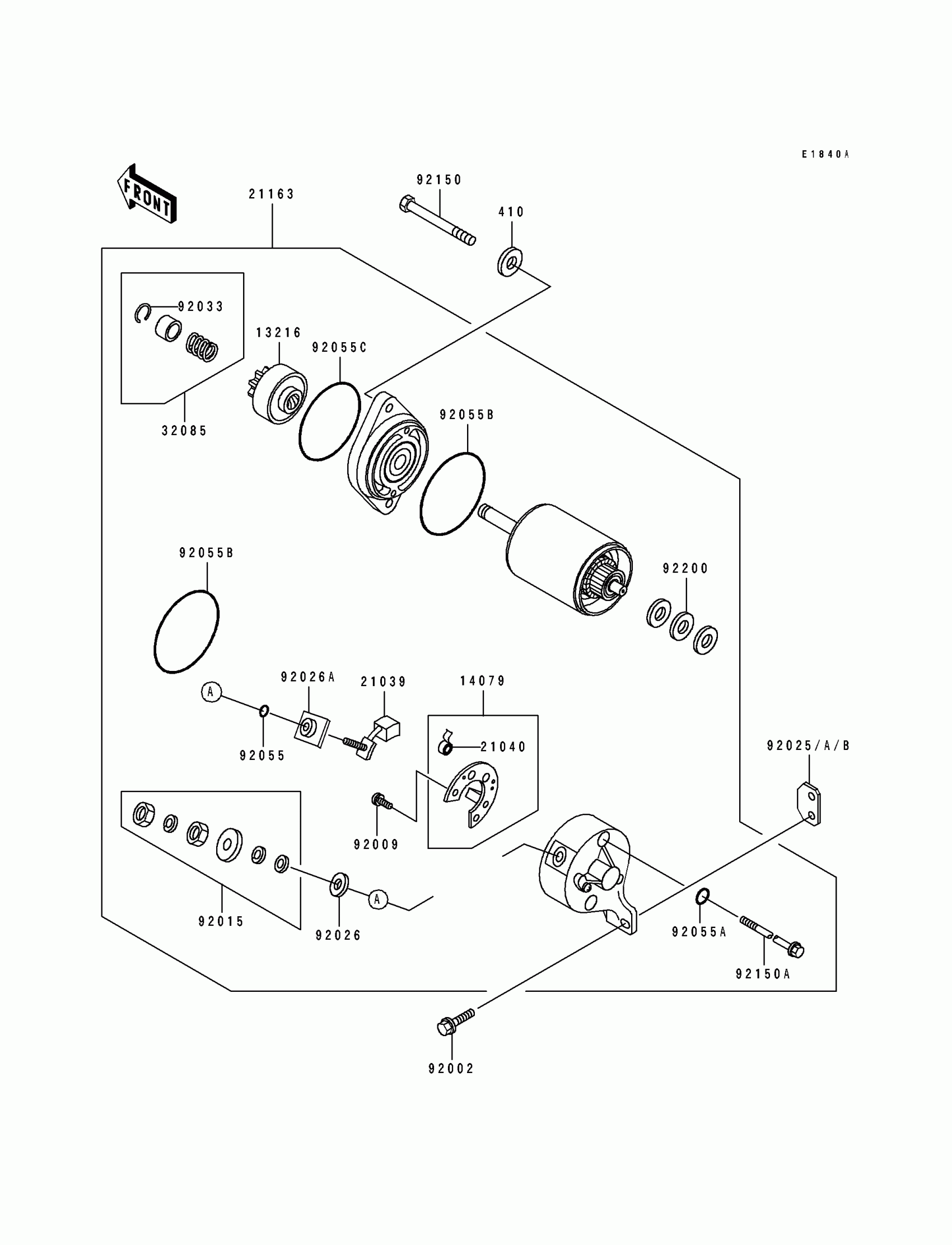 E1840A

FRONT

21163

92150

410

92033

13216

92055C

32085

92055B

92055B

92200

92026A

21039

14079

A

92055

21040

92025/A/B

92009

92015

92026

A

92055A

92150A

92002