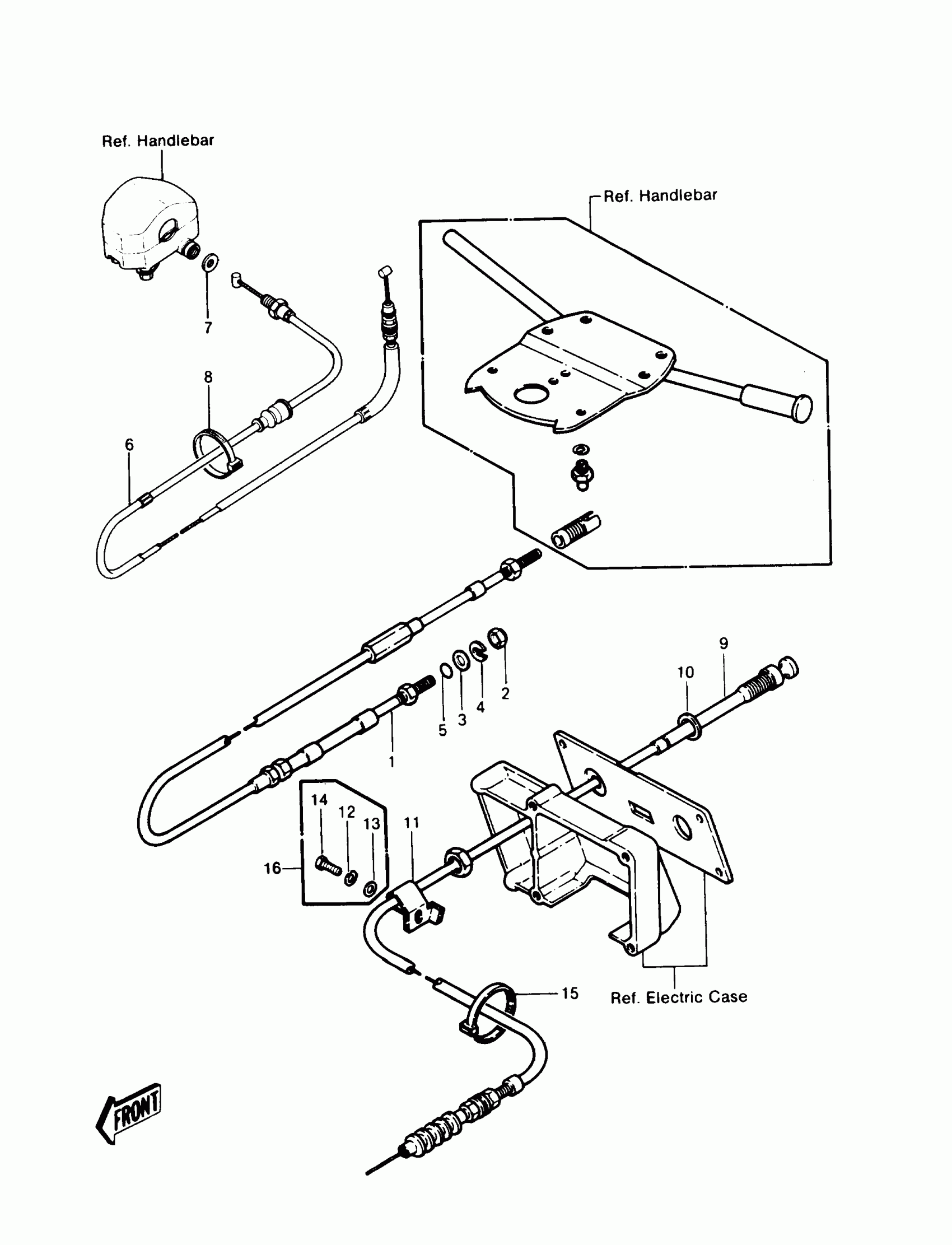 Ref. Handlebar

Ref. Handlebar

7

8

6

9

10

2

4

3

5

1

14

12

13

11

16

15

Ref. Electric Case

FRONT