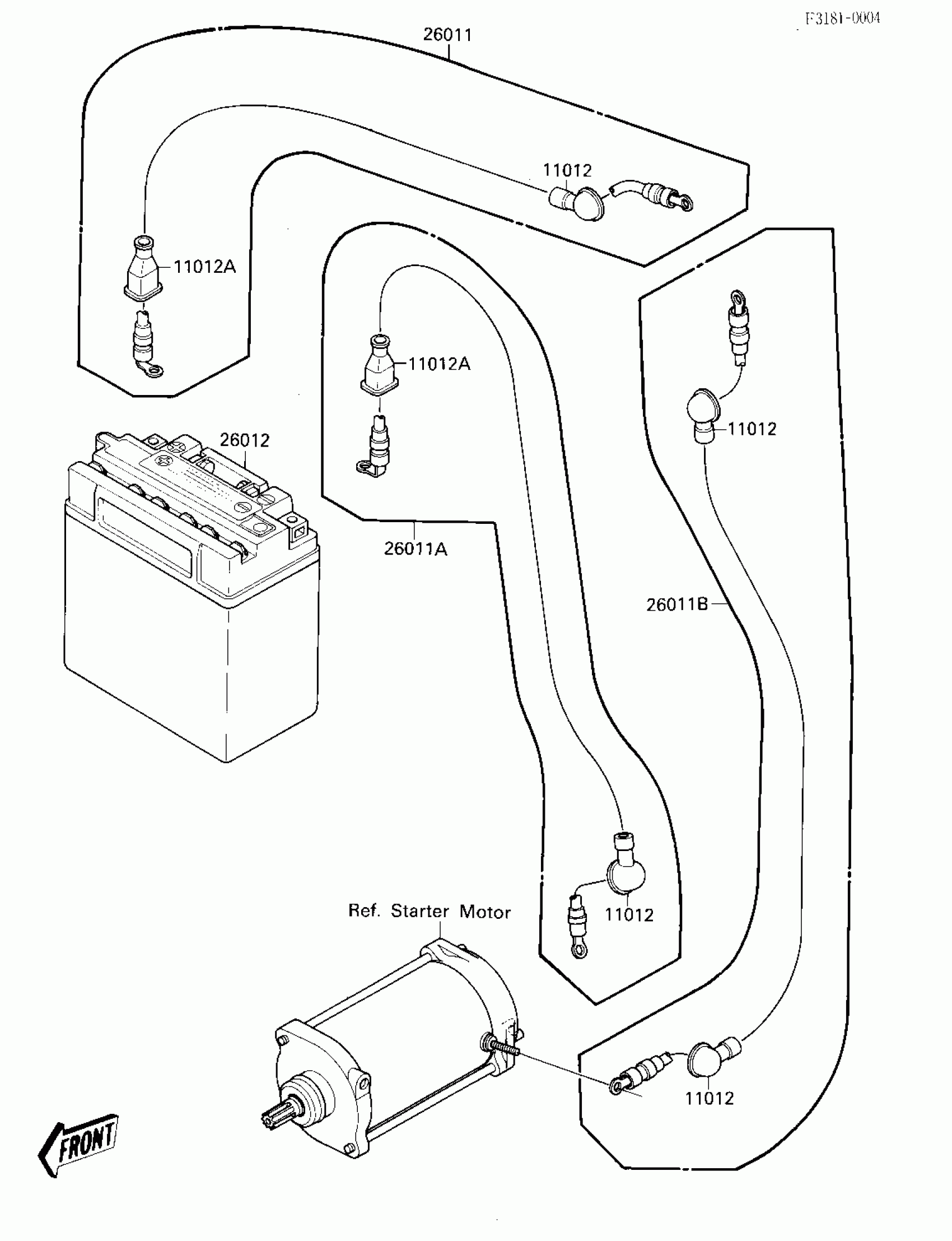 F3181-0004

26011

11012

11012A

11012A

11012

26012

26011A

26011B

11012

Ref. Starter Motor

11012

FRONT