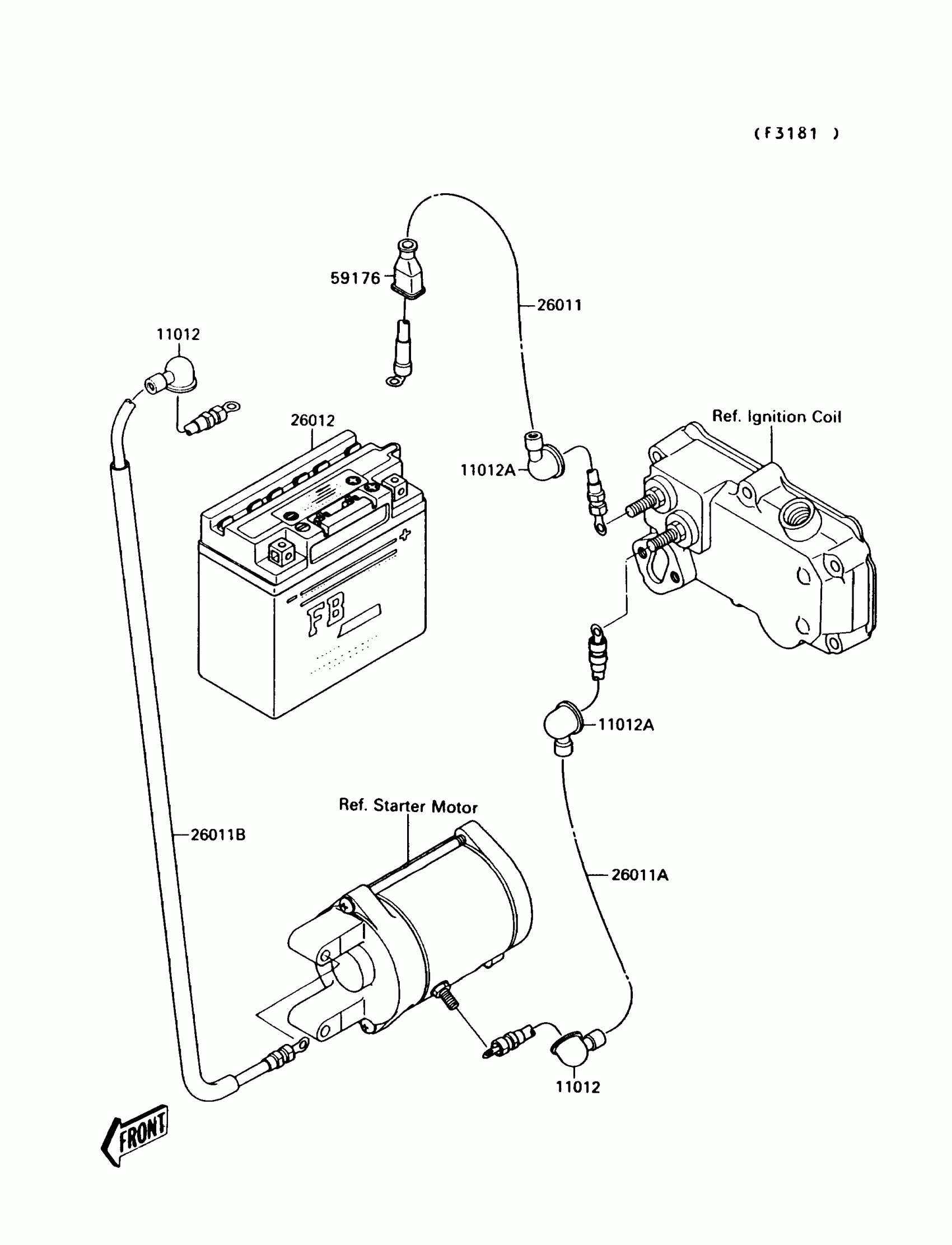 (F3181 )

59176

26011

11012

26012

Ref. Ignition Coil

11012A

FB

11012A

Ref. Starter Motor

26011B

26011A

11012

FRONT