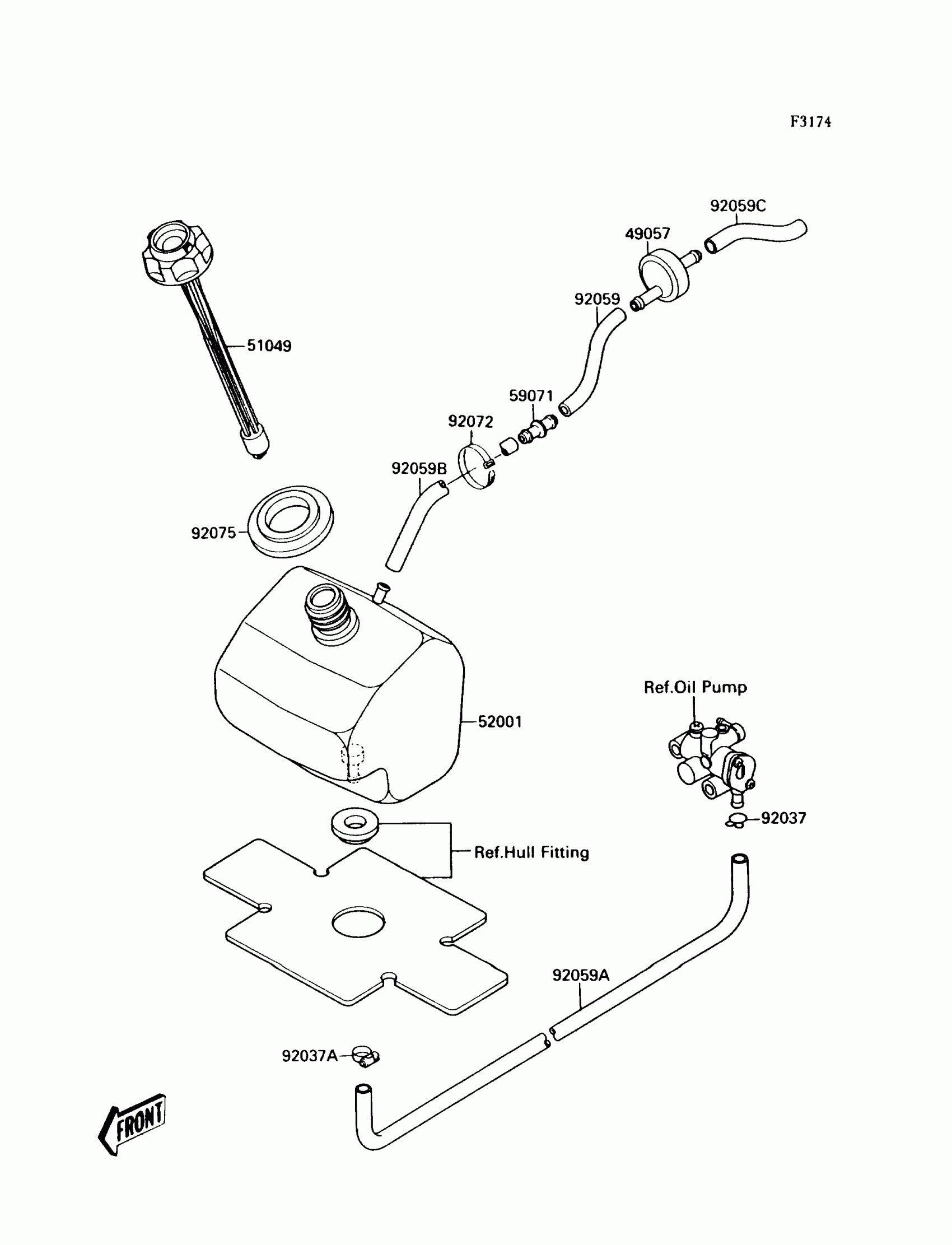 F3174

92059C

49057

92059

51049

59071

92072

92059B

92075

52001

Ref.Oil Pump

92037

Ref.Hull Fitting

92059A

92037A

FRONT