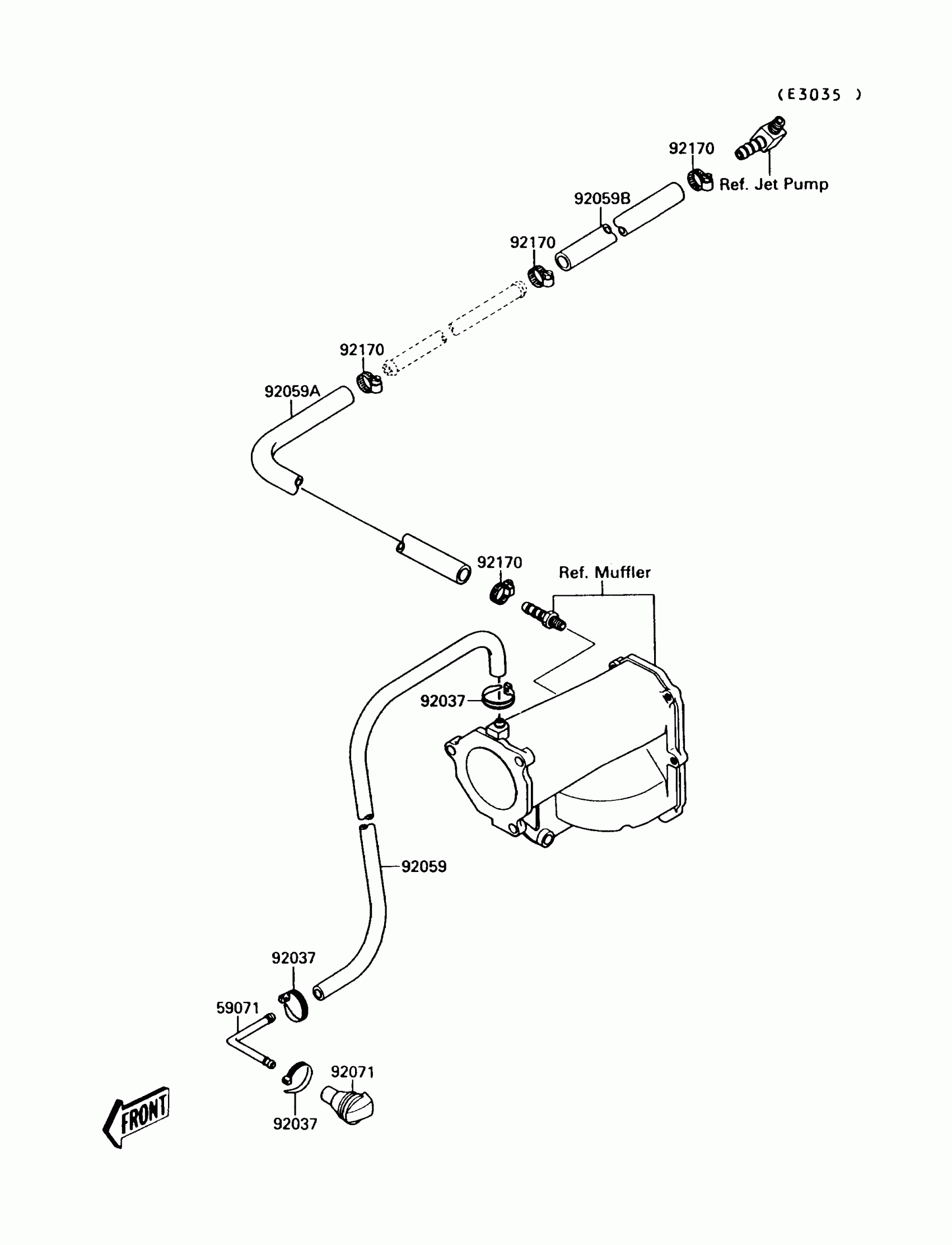 (E3035 )

92170

Ref. Jet Pump

92059B

92170

92170

92059A

92170

Ref. Muffler

92037

92059

92037

59071

92071

92037

FRONT