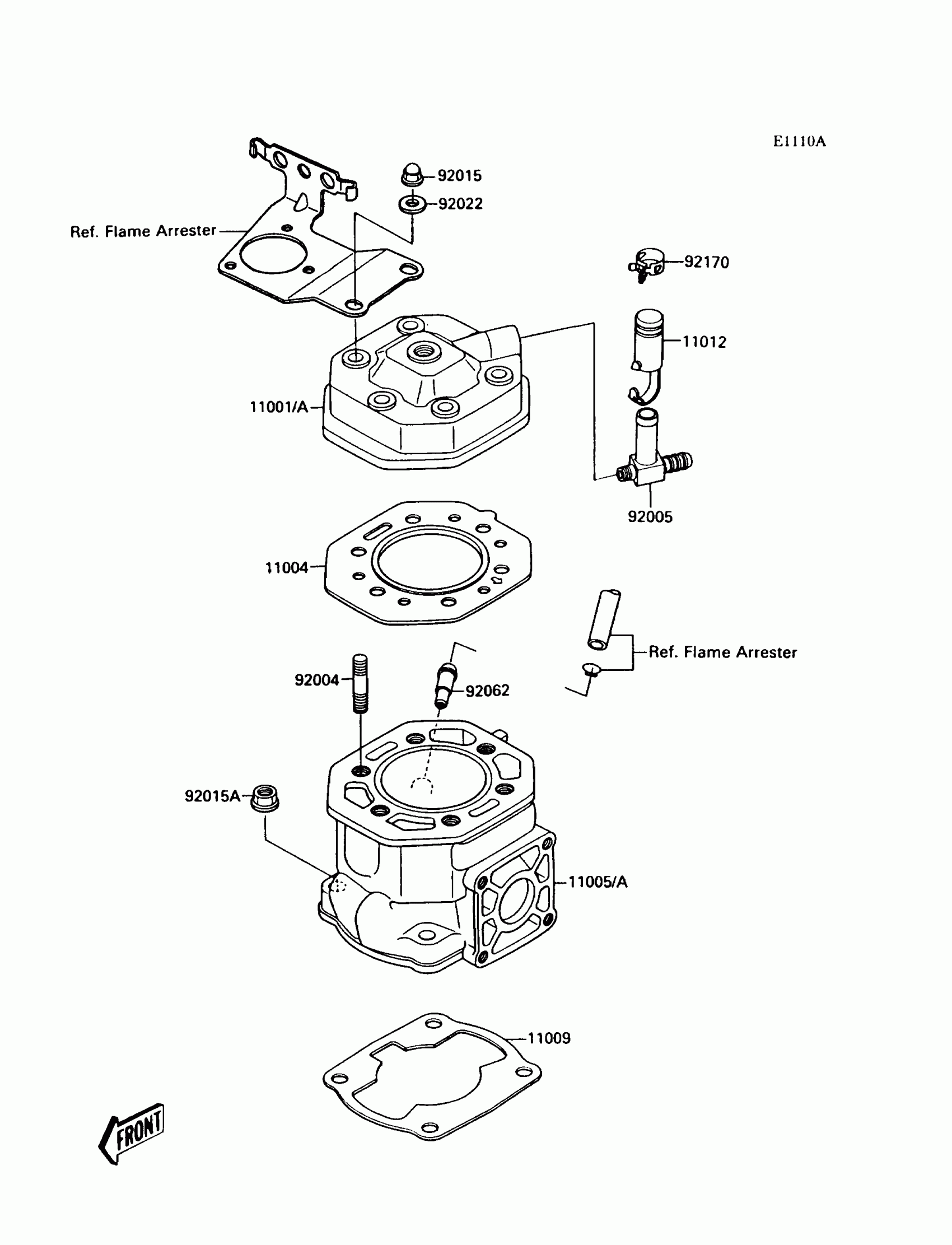 E1110A

92015

92022

Ref. Flame Arrester

92170

11012

11001/A

92005

11004

Ref. Flame Arrester

92004

92062

92015A

11005/A

11009

FRONT