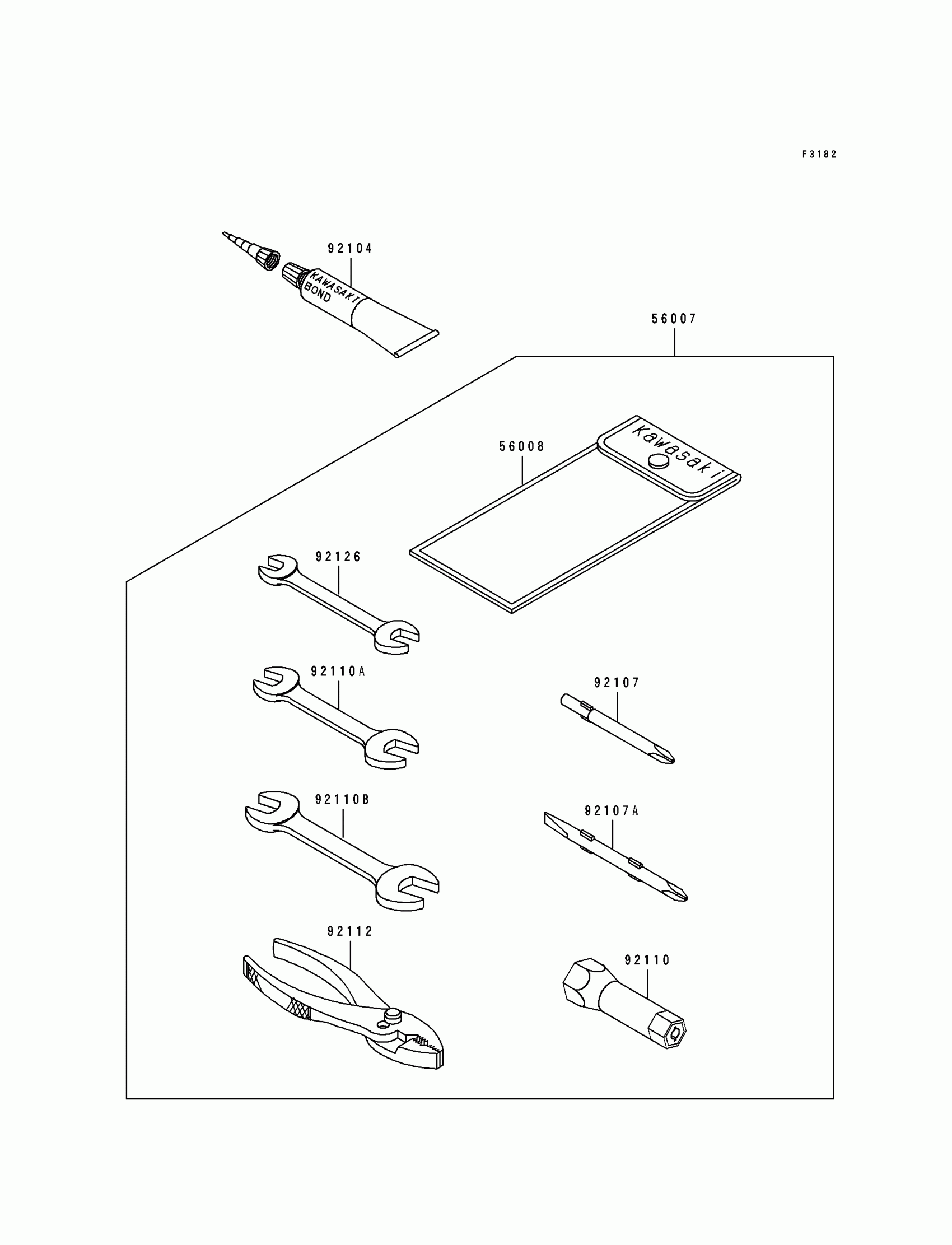 F3182

92104

KAWASAKI BOND

56007

56008

Kawasaki

92126

92110A

92107

92110B

92107A

92112

92110