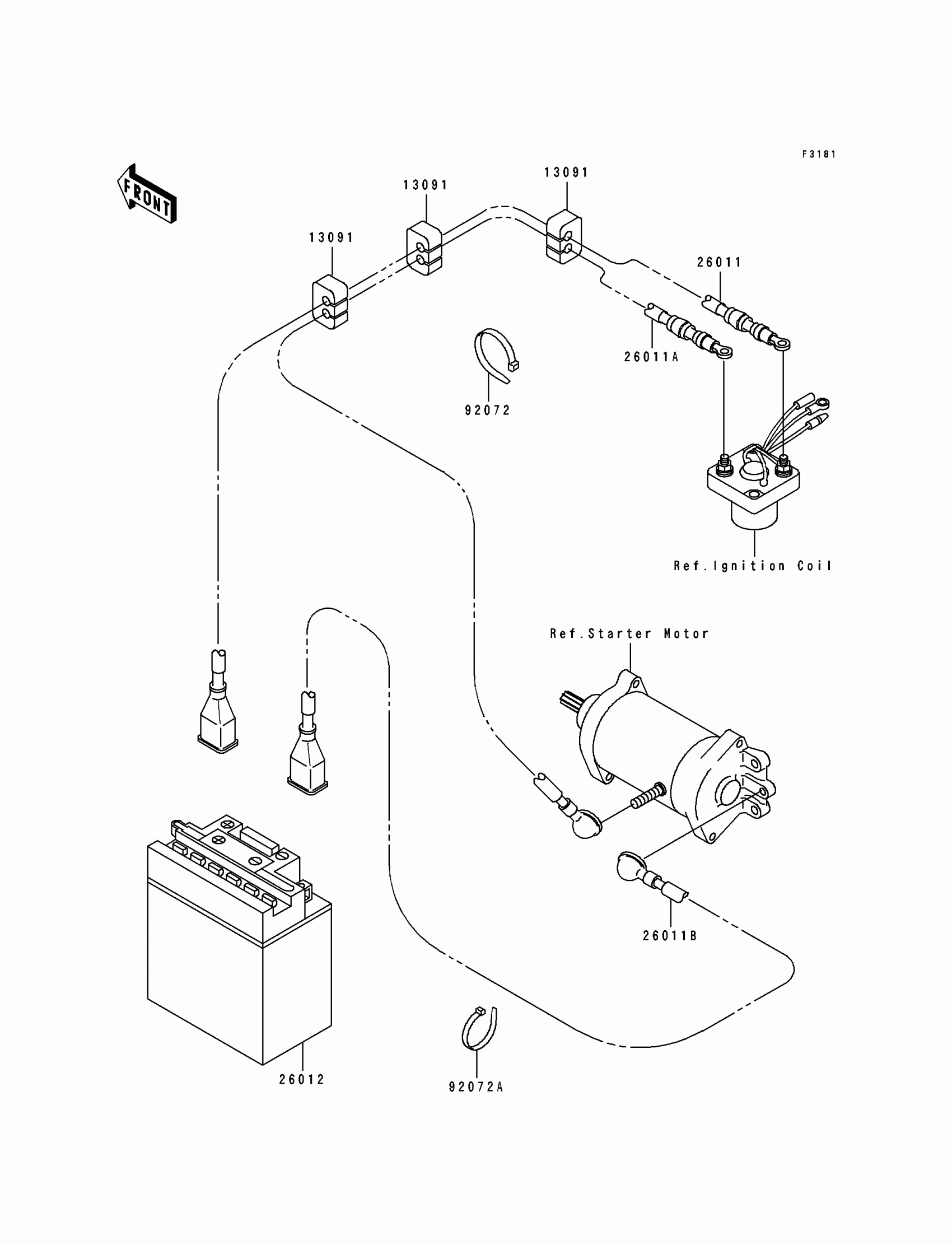 F3181

FRONT

13091

13091

13091

26011

26011A

92072

Ref.Ignition Coil

Ref.Starter Motor

26011B

26012

92072A