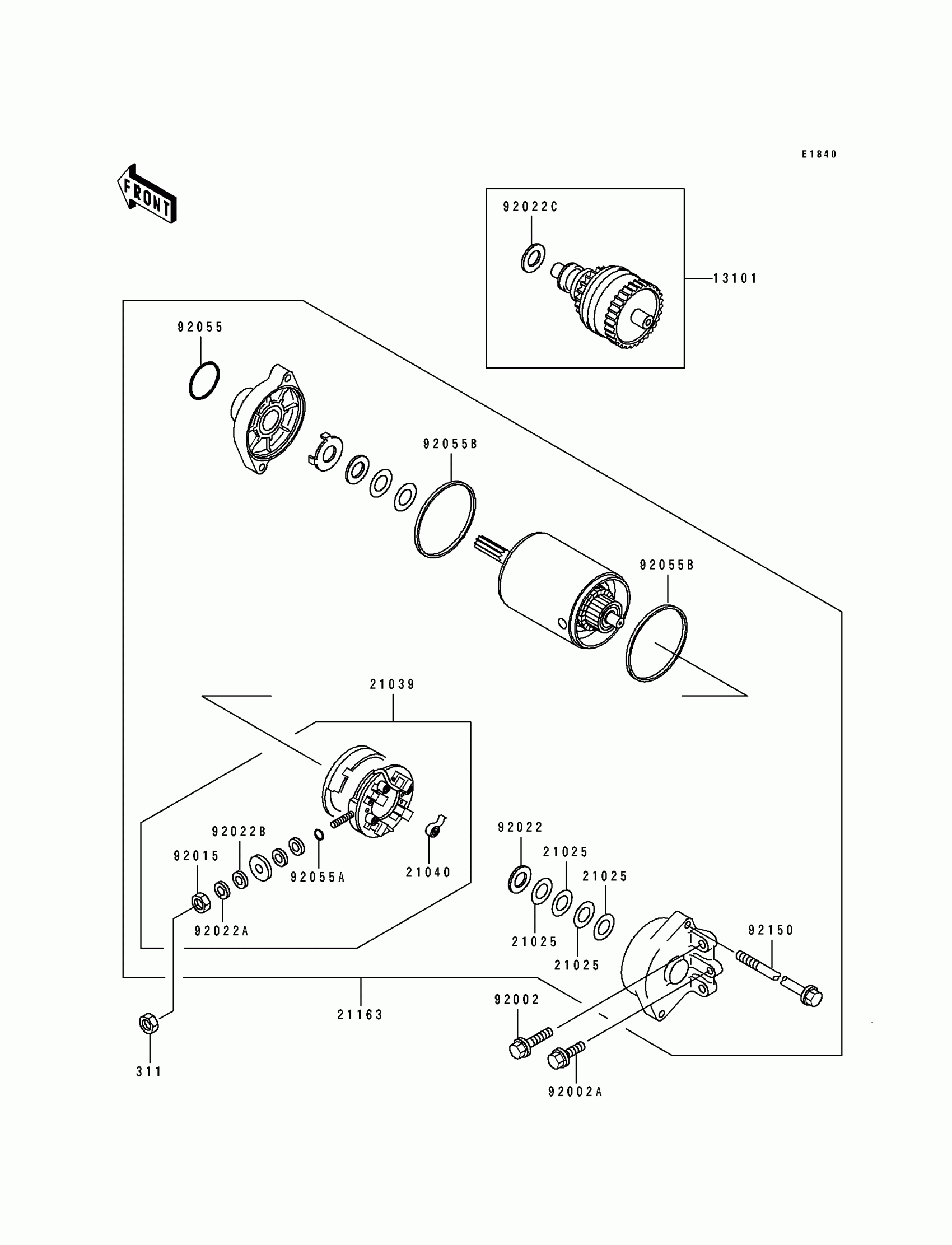 E1840

FRONT

92022C

13101

92055

92055B

92055B

21039

92022B

92015

92055A

21040

92022A

92022

21025

21025

21025

21025

92150

21163

92002

311

92002A