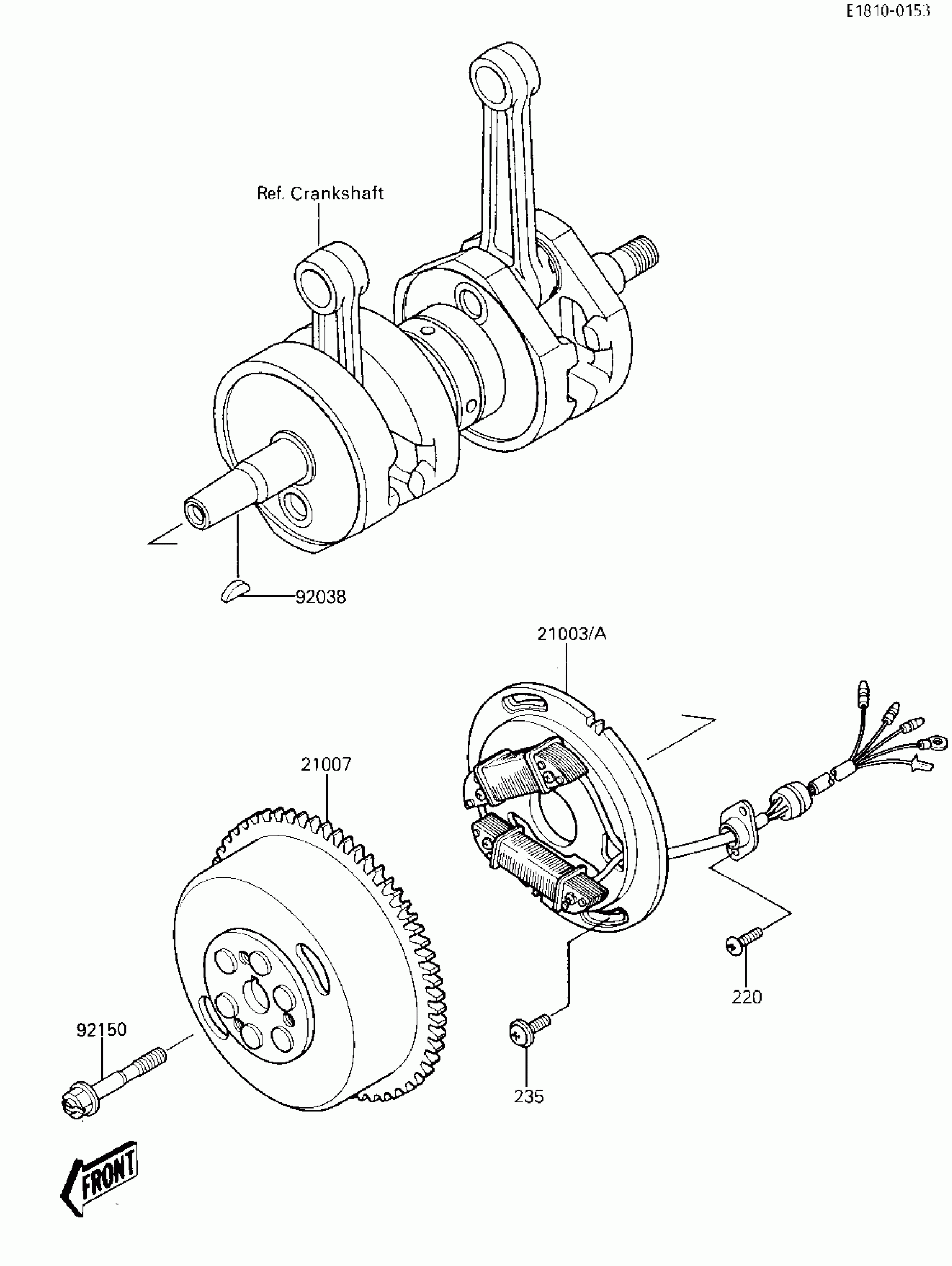 E1810-0153

Ref. Crankshaft

92038

21003/A

21007

220

92150

235

FRONT