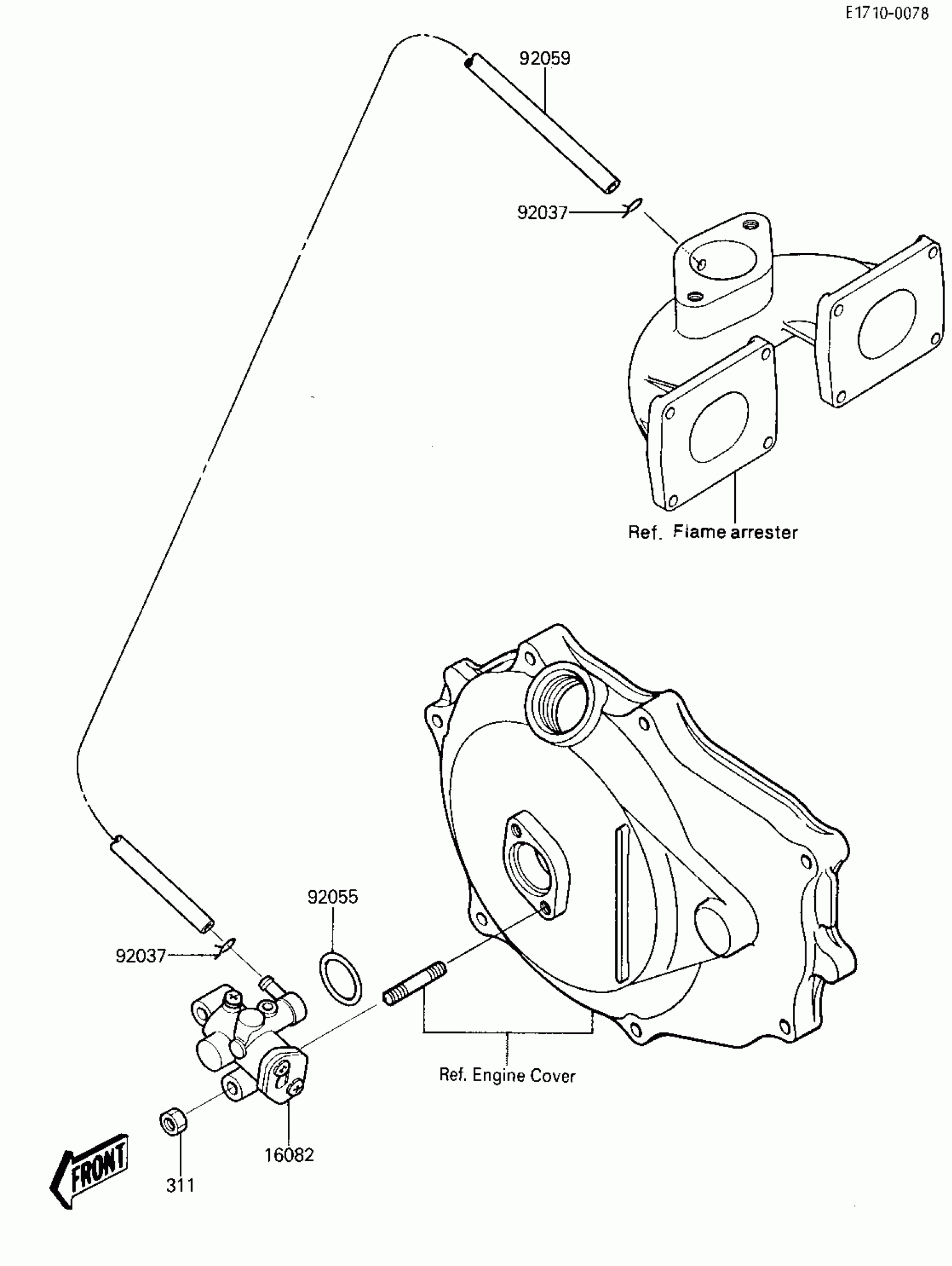 E1710-0078

92059

92037

Ref. Flame arrester

92055

92037

Ref. Engine Cover

16082

311

FRONT