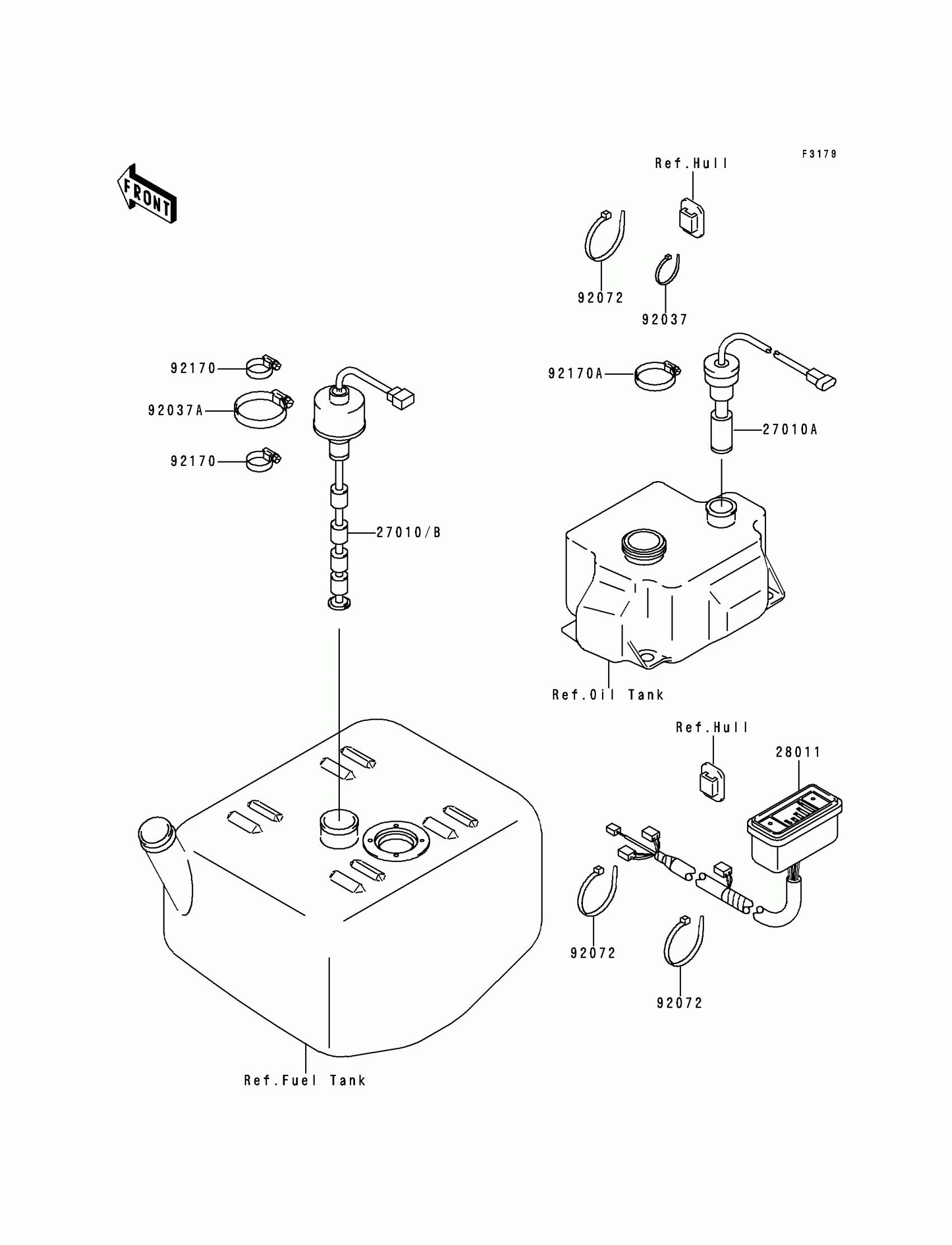 F3179

FRONT

Ref.Hull

92072

92037

92170

92037A

92170

27010/B

92170A

27010A

Ref.Oil Tank

Ref.Hull

28011

92072

92072

Ref.Fuel Tank