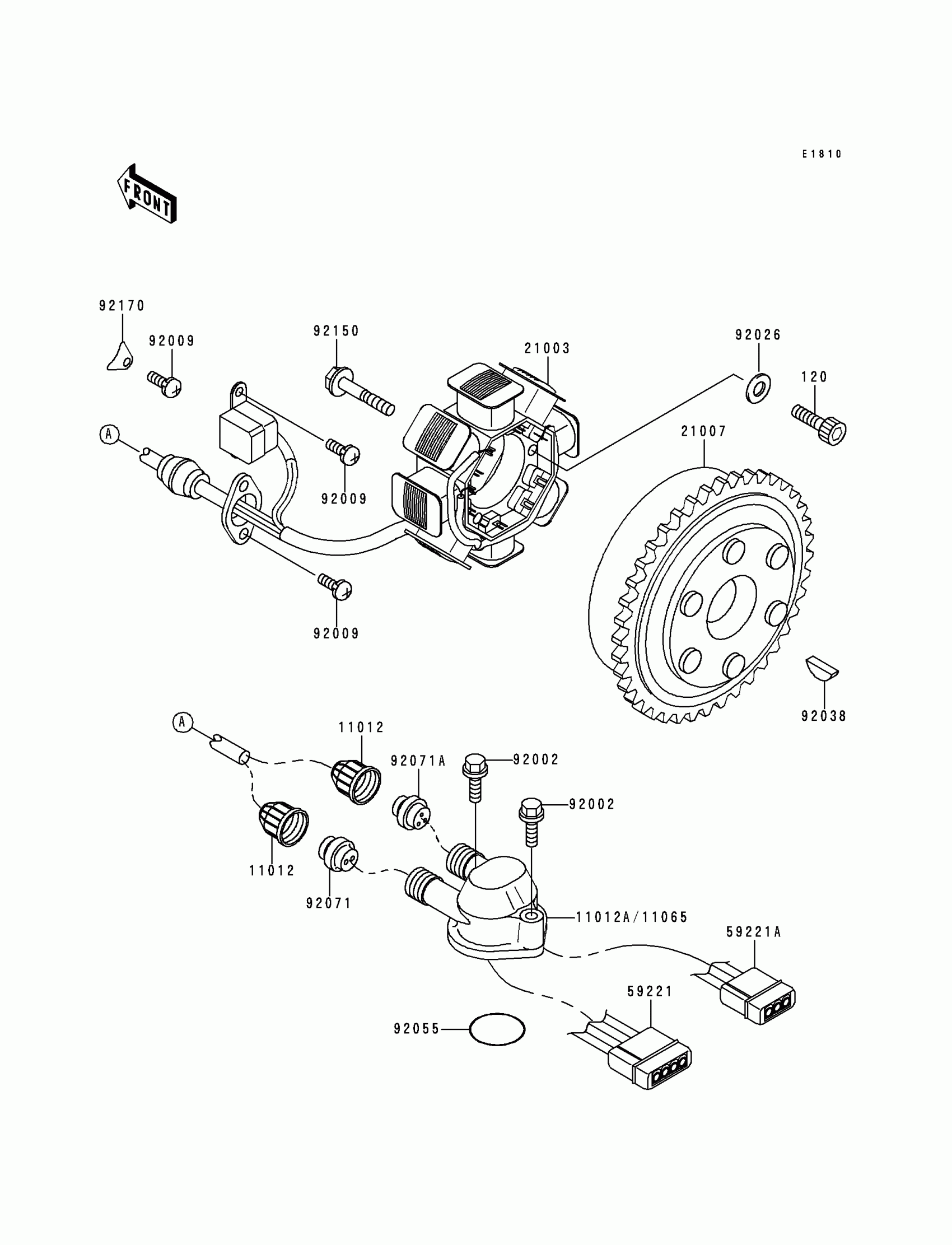 E1810

FRONT

92170
92009
92150
21003
92026
120
A
92009
21007
92009
92038
A
11012
92071A
92002
92002
11012
92071
11012A/11065
59221A
59221
92055