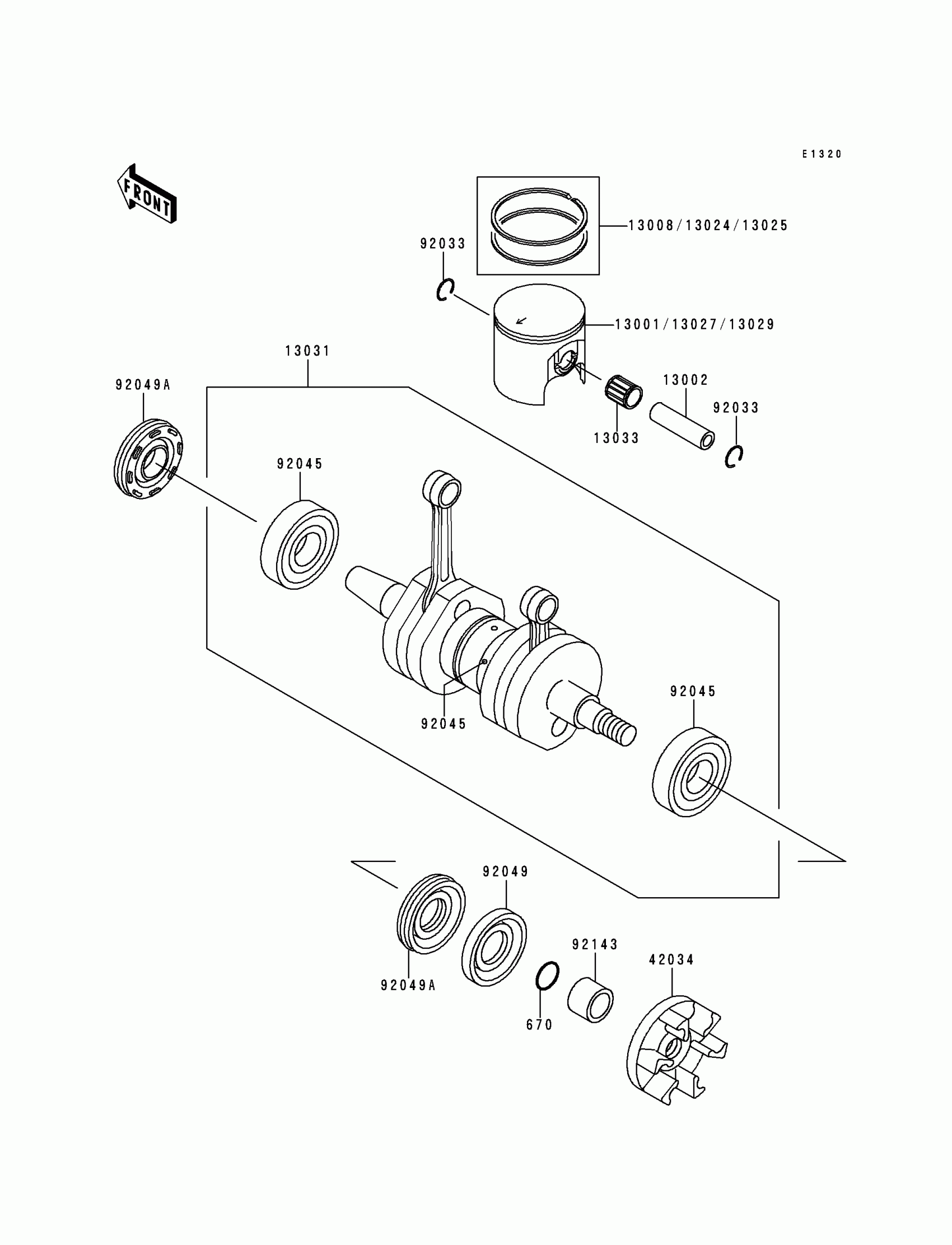 E1320

FRONT

13008/13024/13025

92033

13001/13027/13029

13031

92049A

13002

92033

13033

92045

92045

92045

92049

92143

42034

92049A

670