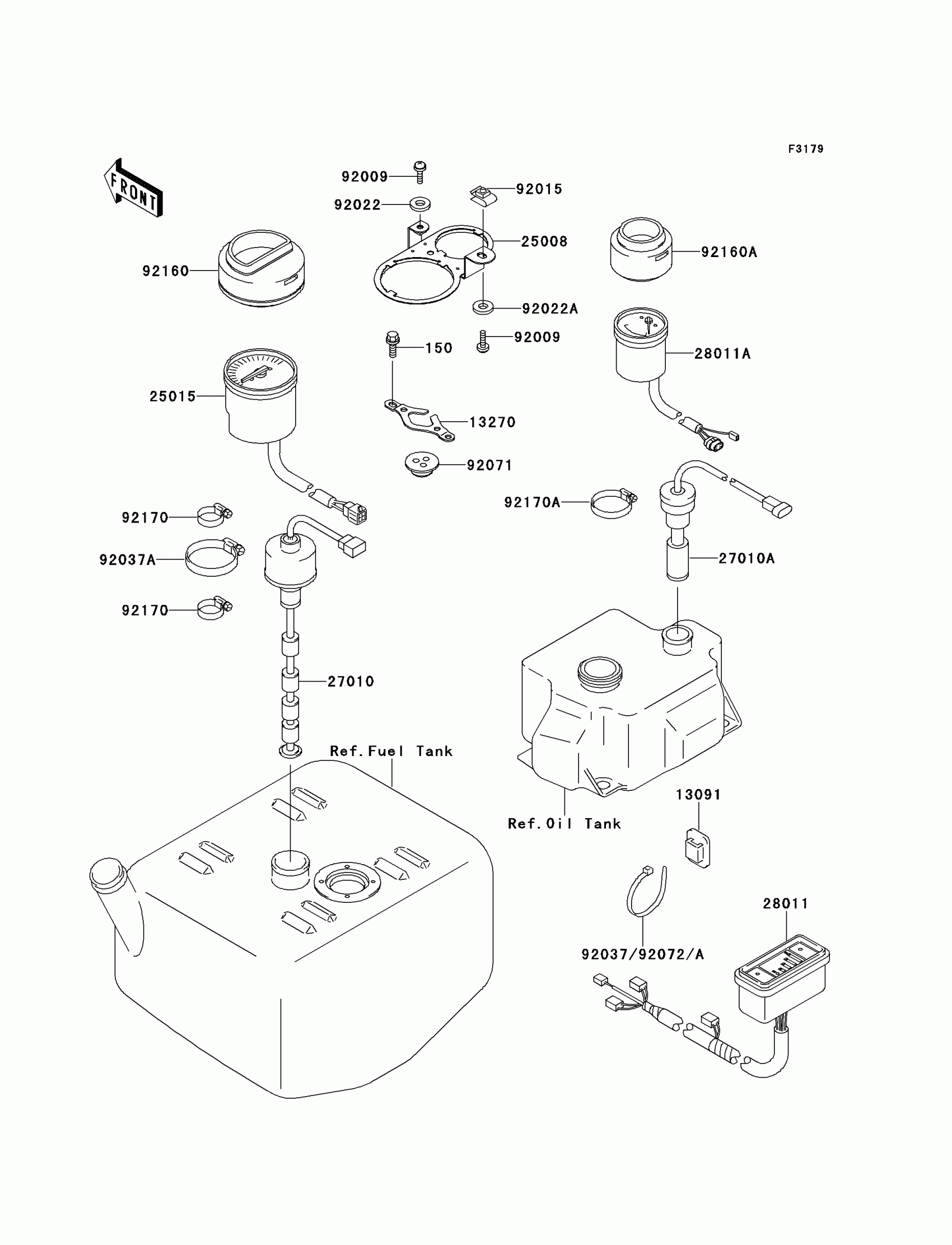 F3179

FRONT

92009

92015

92022

25008

92160

92160A

92022A

92009

150

28011A

25015

13270

92071

92170A

92170

92037A

27010A

92170

27010

Ref.Fuel Tank

13091

Ref.Oil Tank

28011

92037/92072/A