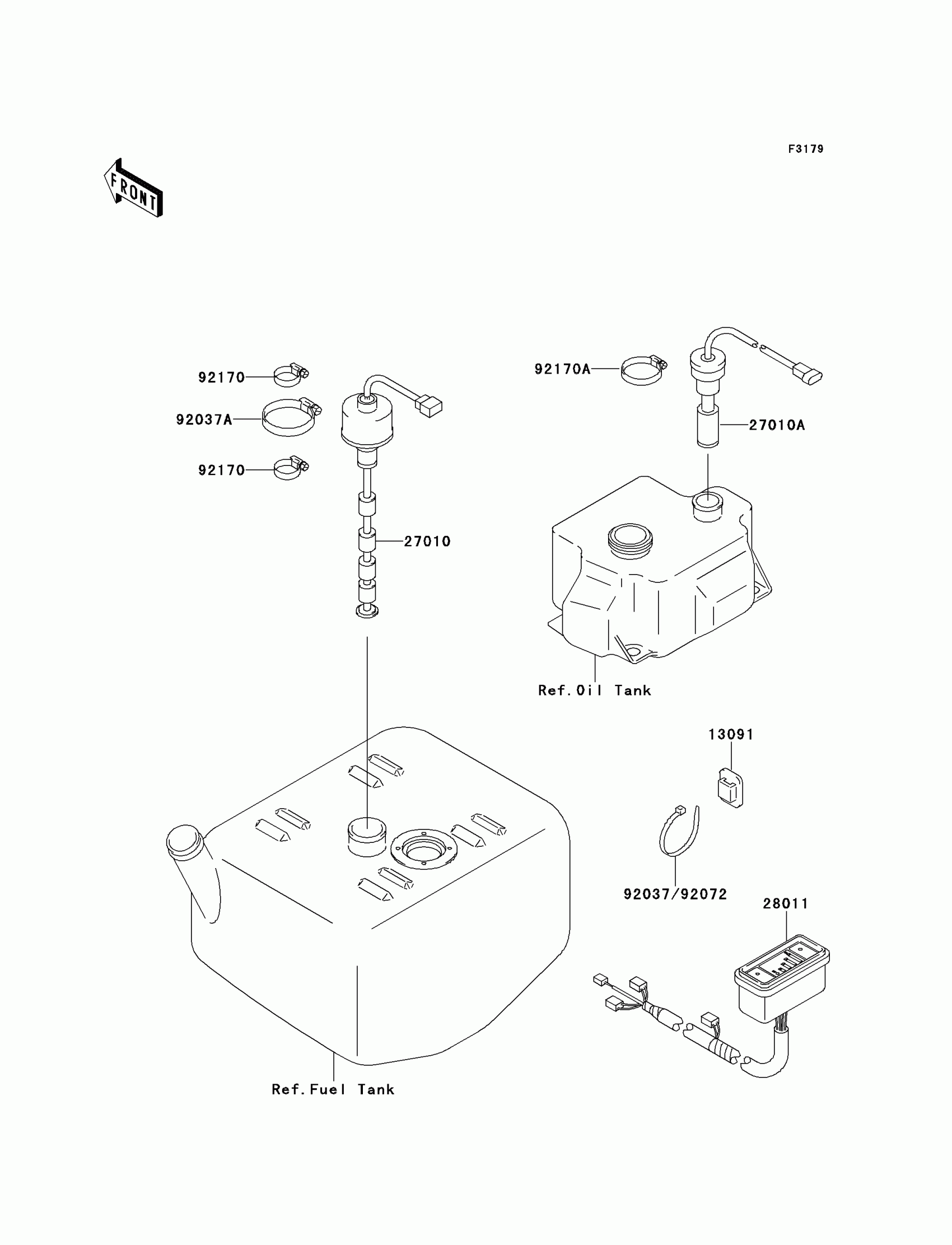 F3179

FRONT

92170

92037A

92170

27010

92170A

27010A

Ref.Oil Tank

13091

92037/92072

28011

Ref.Fuel Tank