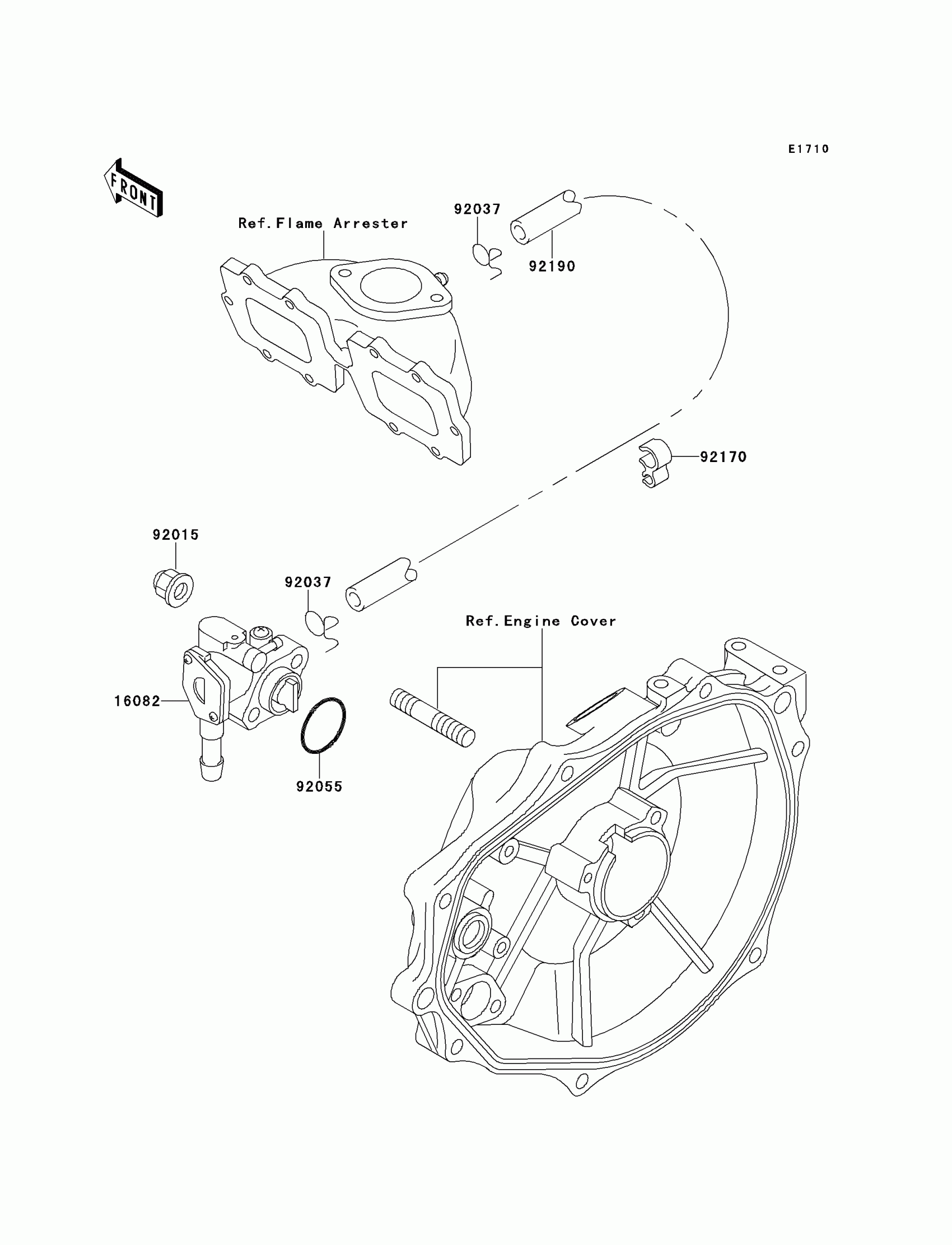 E1710

FRONT

Ref.Flame Arrester

92037

92190

92170

92015

92037

Ref.Engine Cover

16082

92055