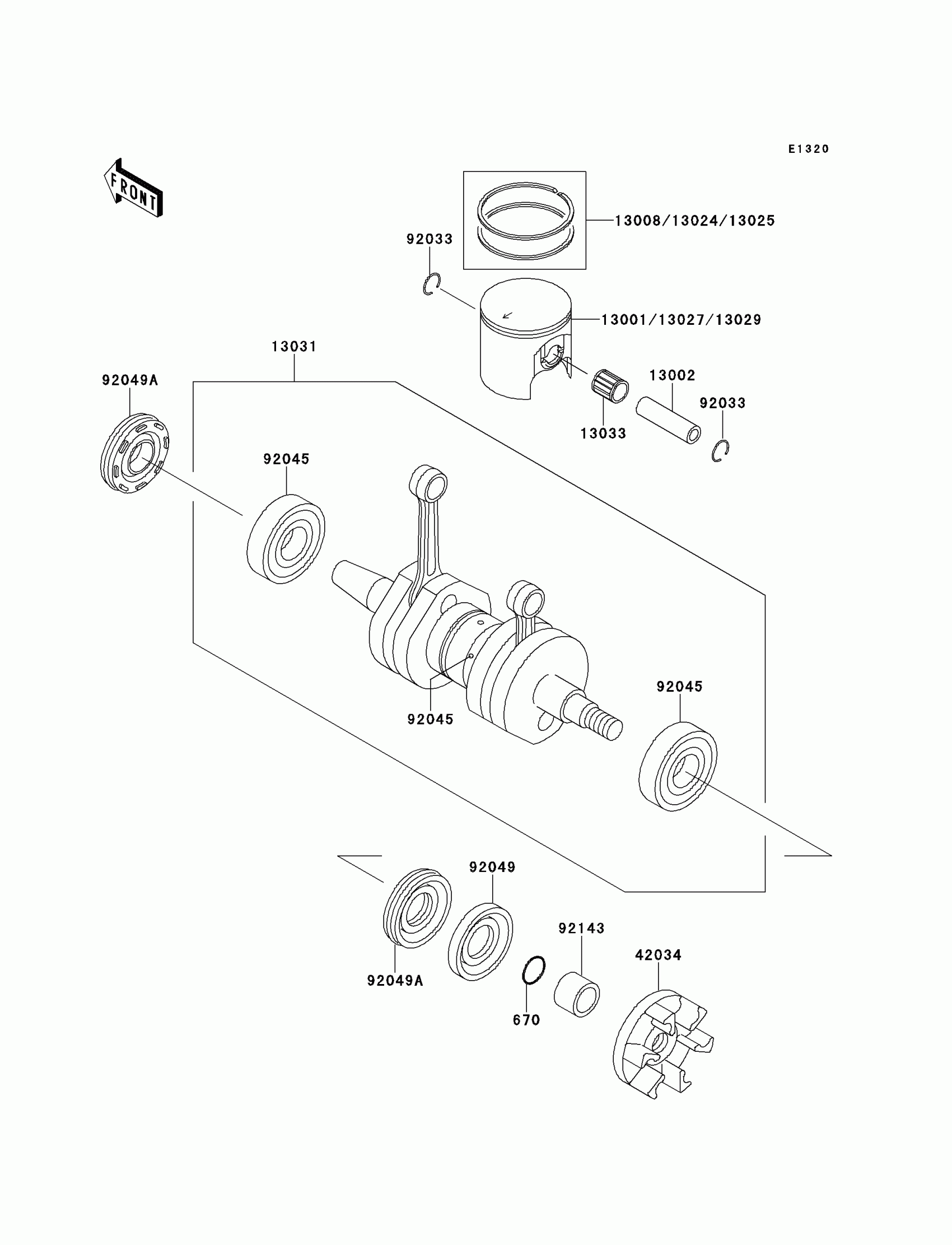 E1320

FRONT

13008/13024/13025

92033

13001/13027/13029

13031

92049A

13002

92033

13033

92045

92045

92045

92049

92143

42034

92049A

670