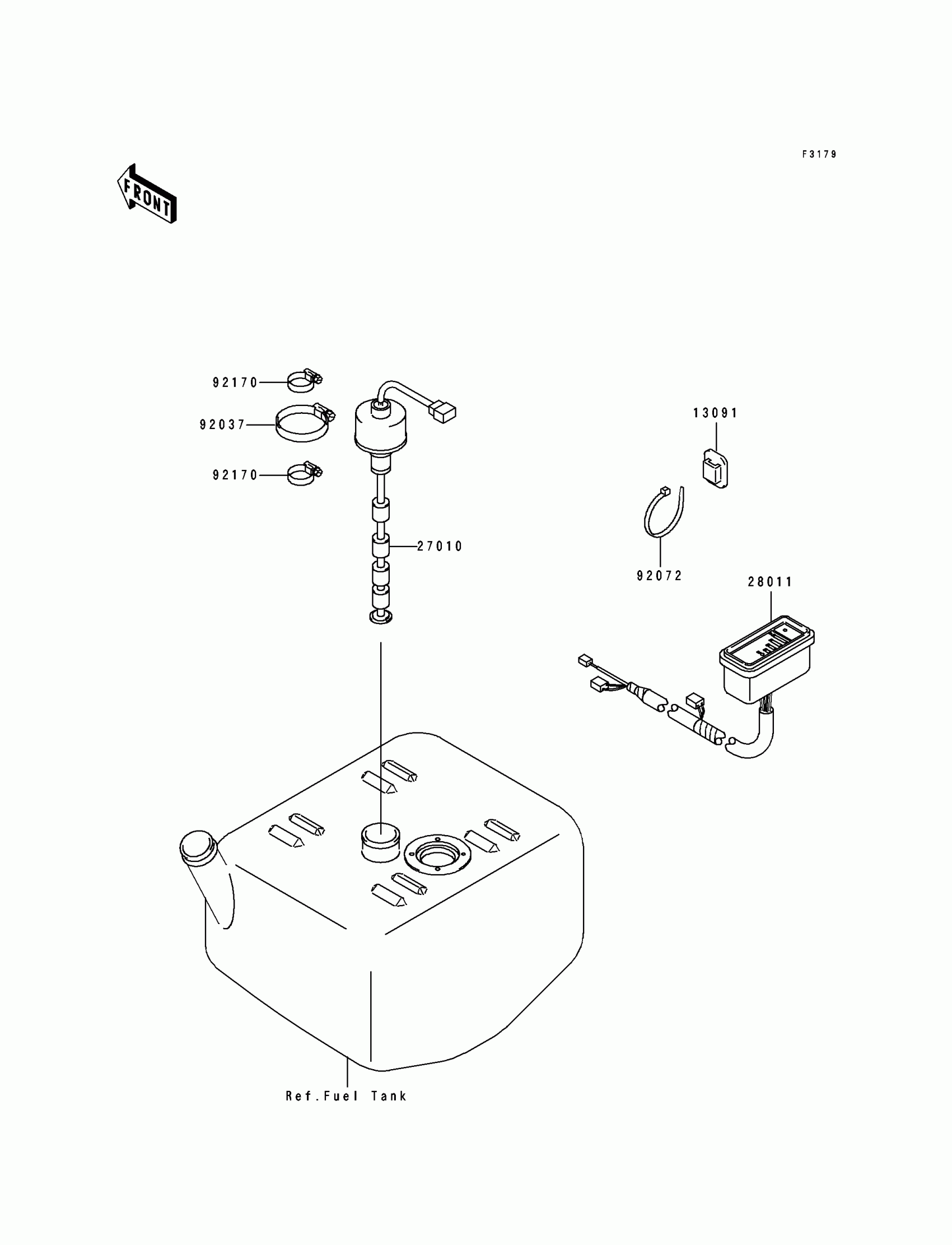 F3179

FRONT

92170

92037

92170

27010

13091

92072

28011

Ref.Fuel Tank