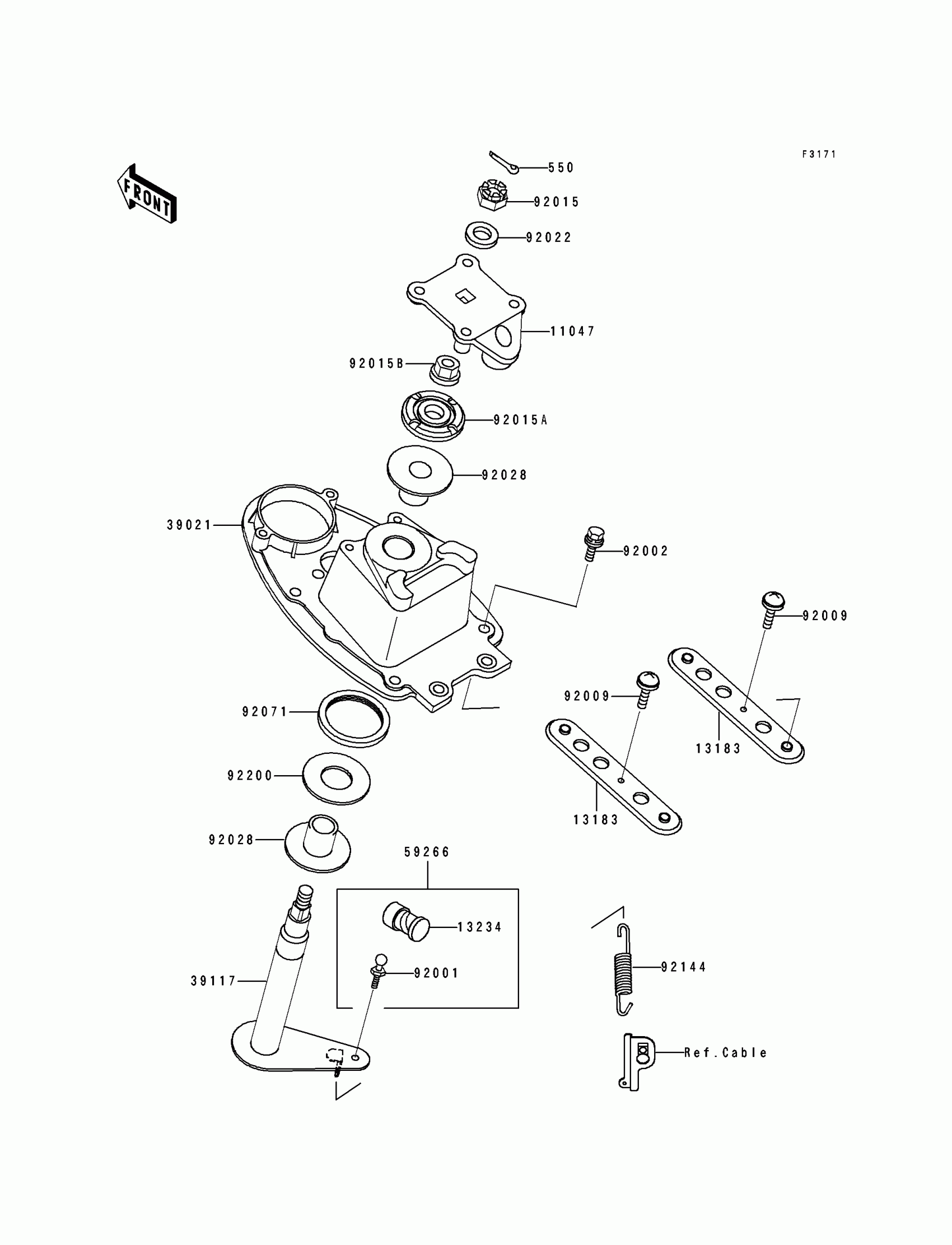 F3171

FRONT

550
92015
92022
11047
92015B
92015A
92028
39021
92002
92009
92009
13183
13183
92071
92200
92028
59266
13234
92001
39117
92144
Ref.Cable