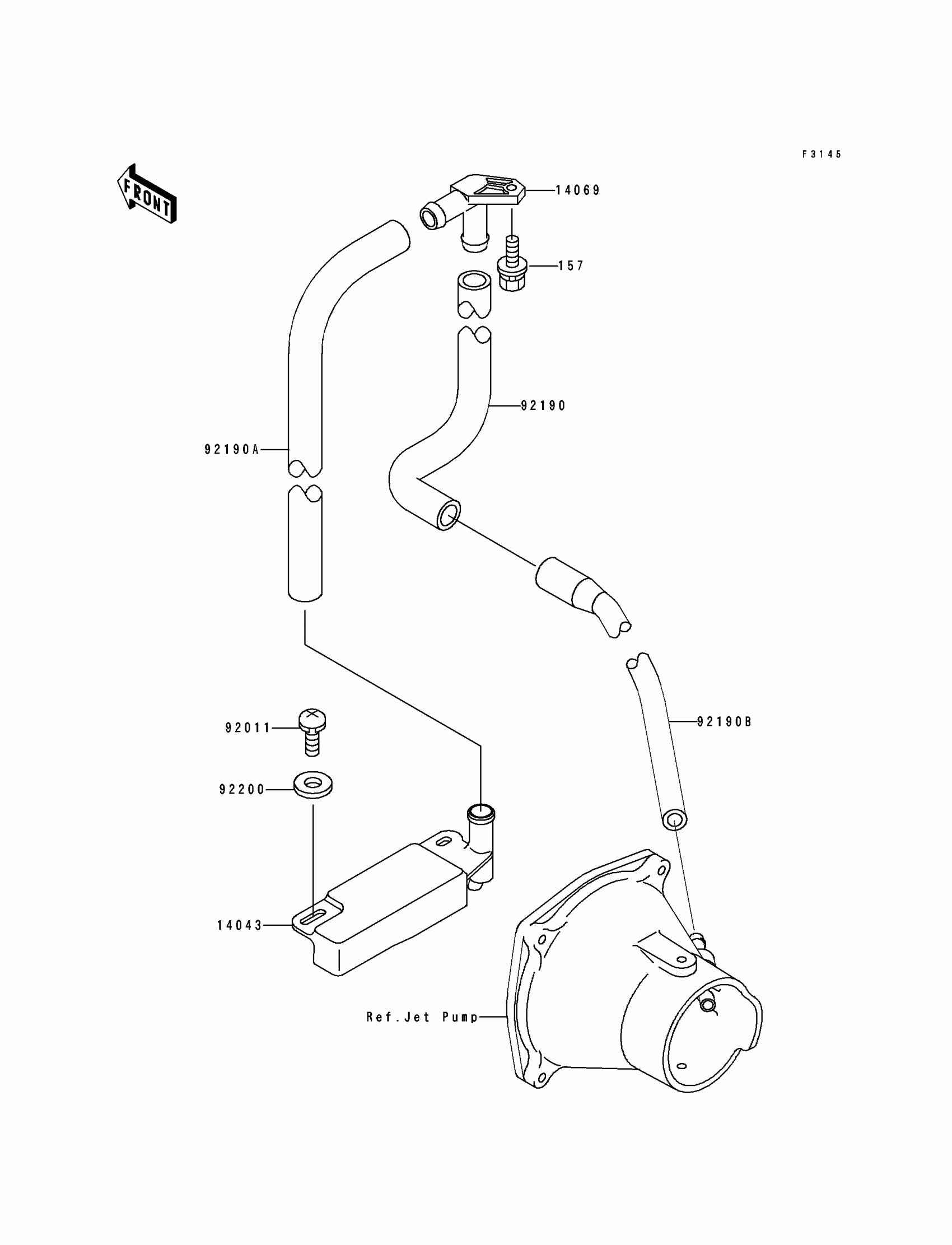 F3145

FRONT

14069

157

92190

92190A

92190B

92011

92200

14043

Ref.Jet Pump