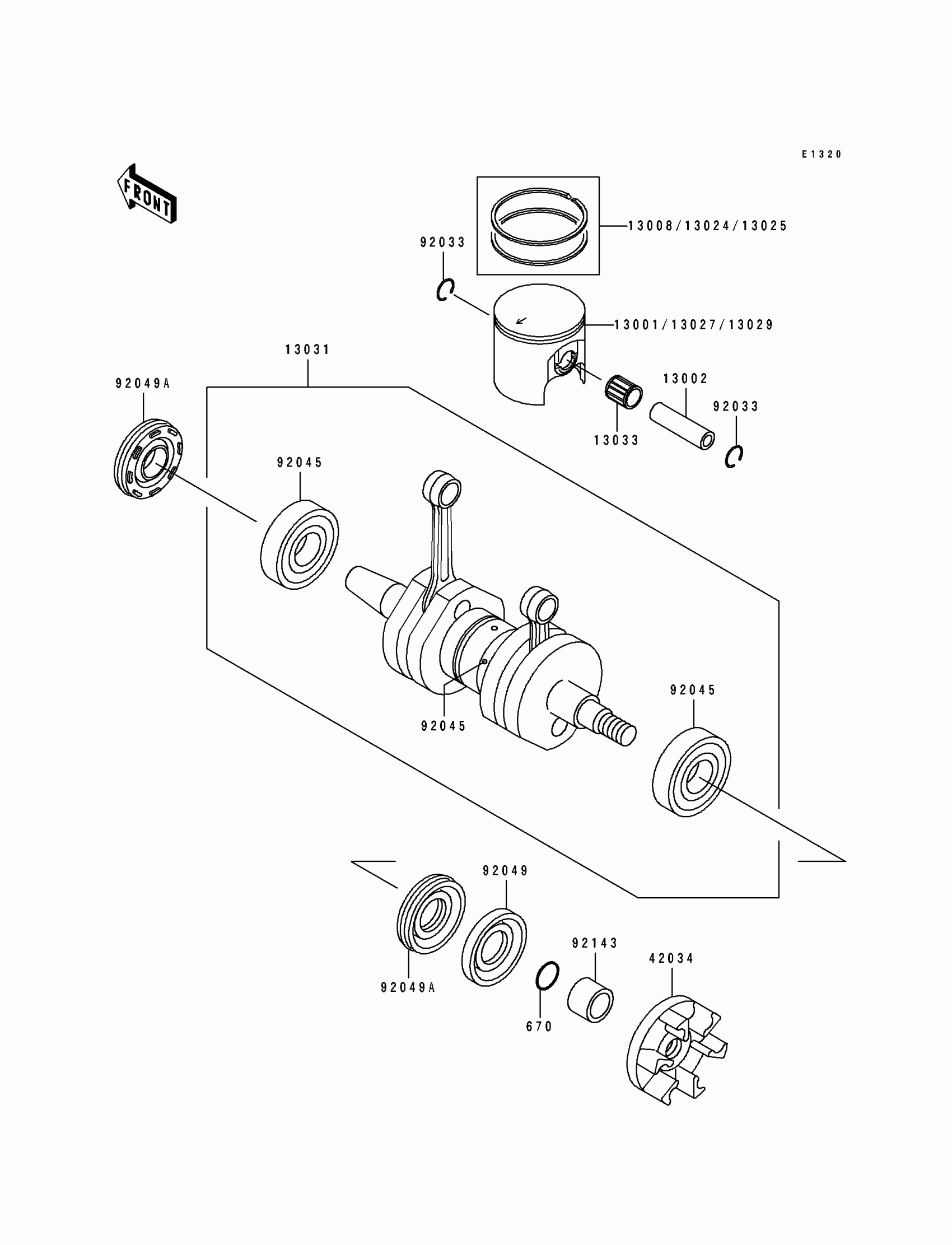 E1320

FRONT

13008/13024/13025

92033

13001/13027/13029

13031

92049A

13002

92033

13033

92045

92045

92045

92049

92143

42034

92049A

670