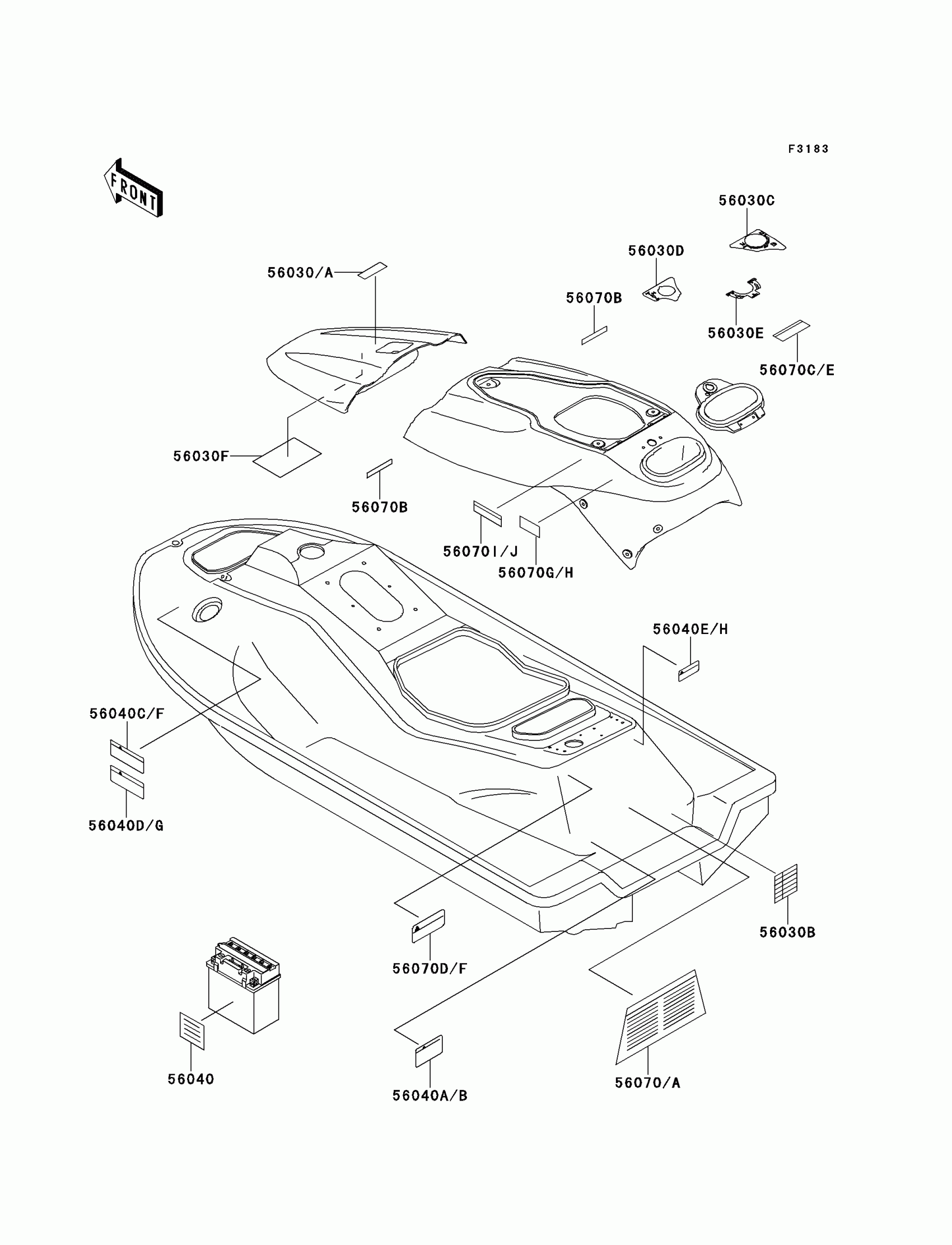 F3183

FRONT

56030C

56030D

56030/A

56070B

56030E

56070C/E

56030F

56070B

56070I/J

56070G/H

56040E/H

56040C/F

56040D/G

56030B

56070D/F

56040

56040A/B

56070/A