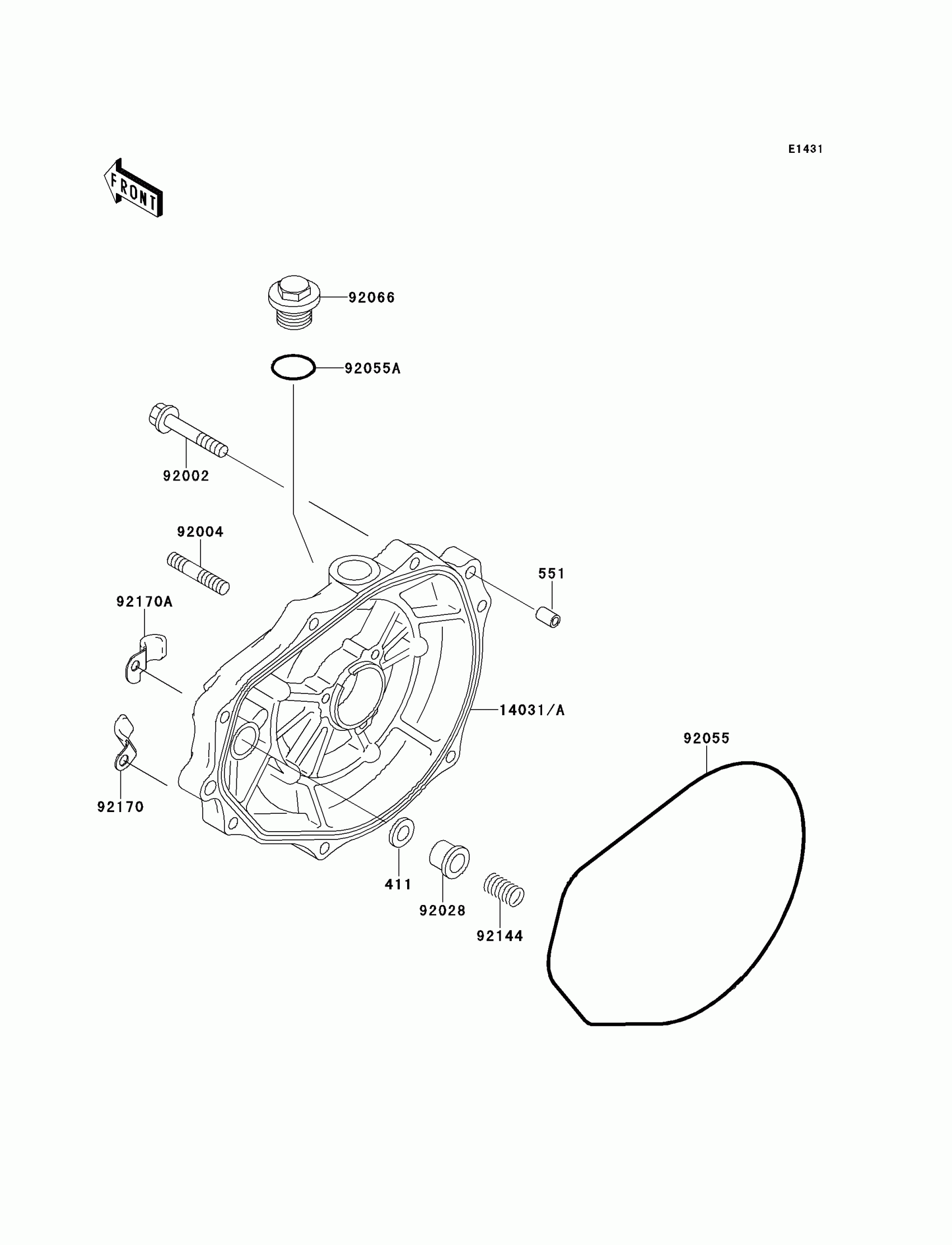 E1431

FRONT

92066

92055A

92002

92004

551

92170A

14031/A

92055

92170

411

92028

92144