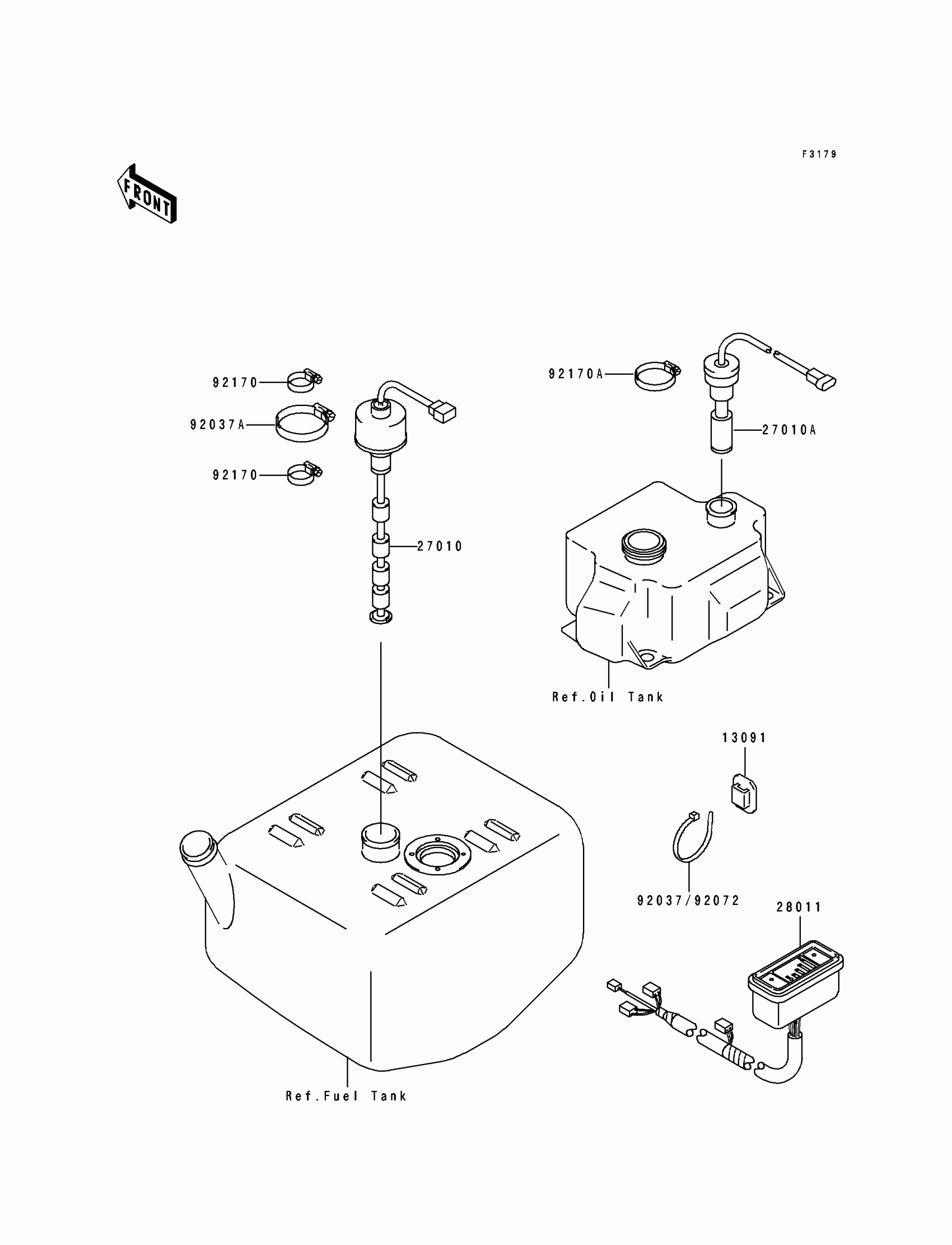 F3179

FRONT

92170

92037A

92170

27010

92170A

27010A

Ref.Oil Tank

13091

92037/92072

28011

Ref.Fuel Tank