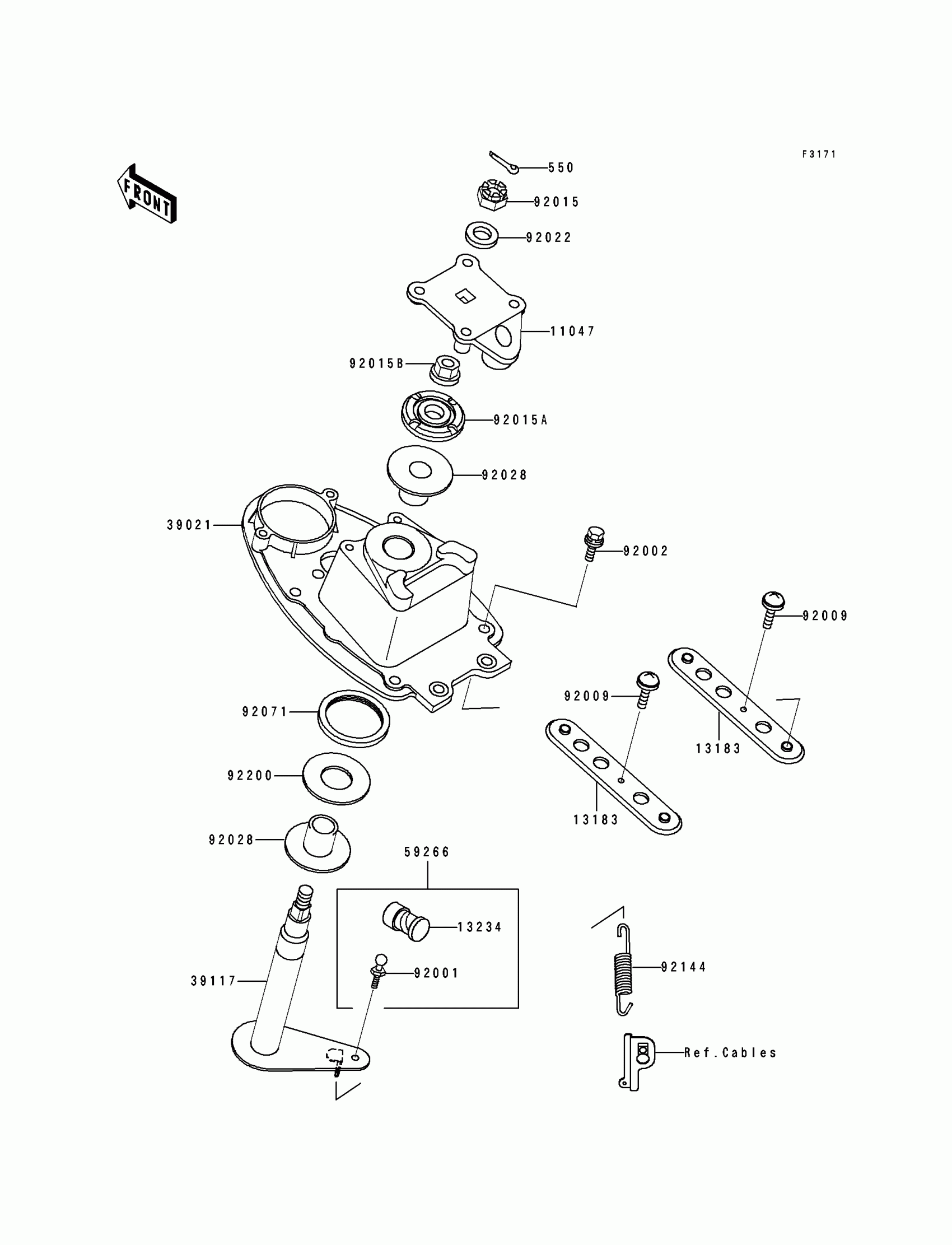 F3171

FRONT

550
92015
92022
11047
92015B
92015A
92028
39021
92002
92009
92009
13183
13183
92071
92200
92028
59266
13234
92001
39117
92144
Ref.Cables