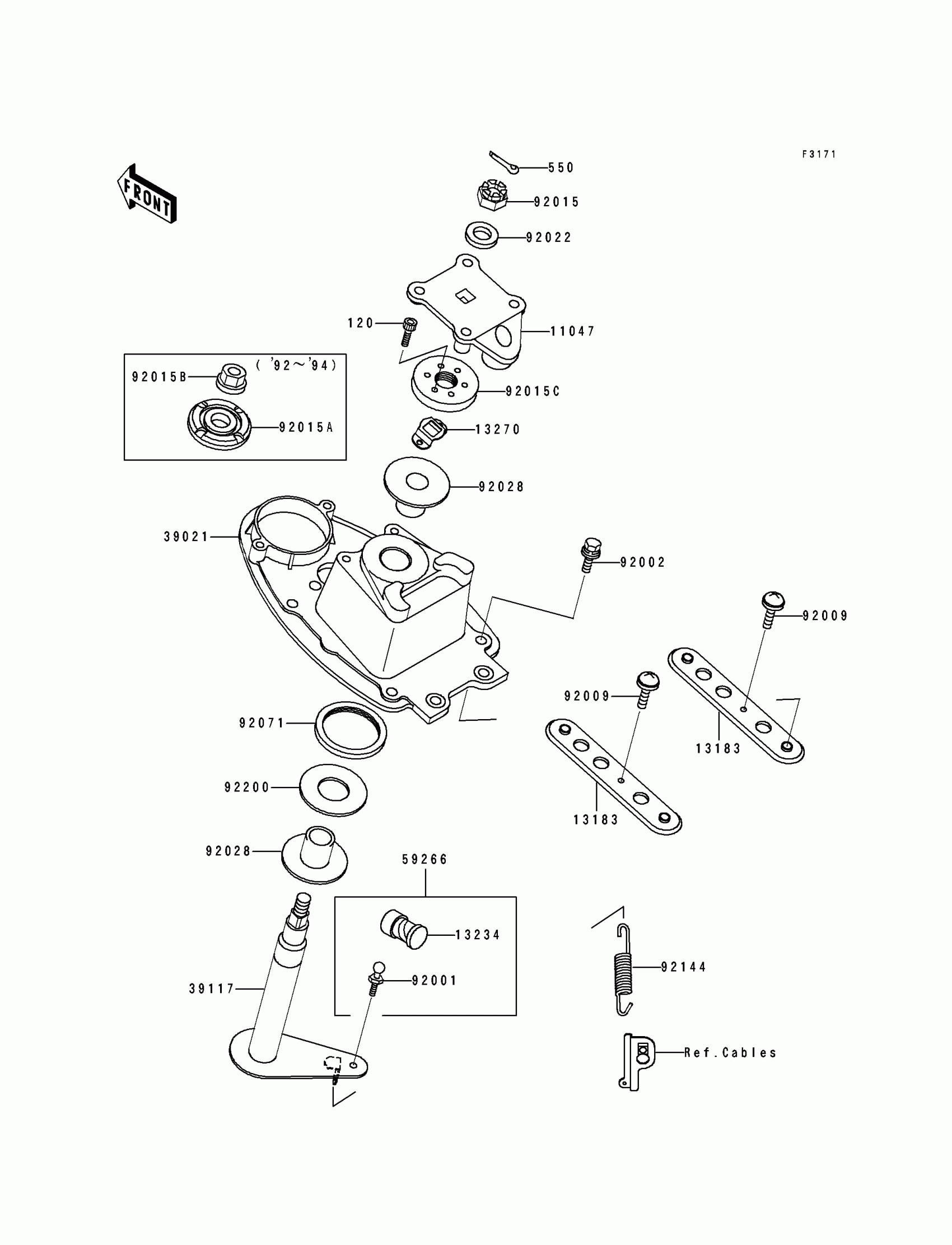 F3171

FRONT

550

92015

92022

120

11047

( '92～'94)

92015B

92015A

92015C

13270

92028

39021

92002

92009

92009

13183

13183

92071

92200

92028

59266

13234

92001

39117

92144

Ref.Cables