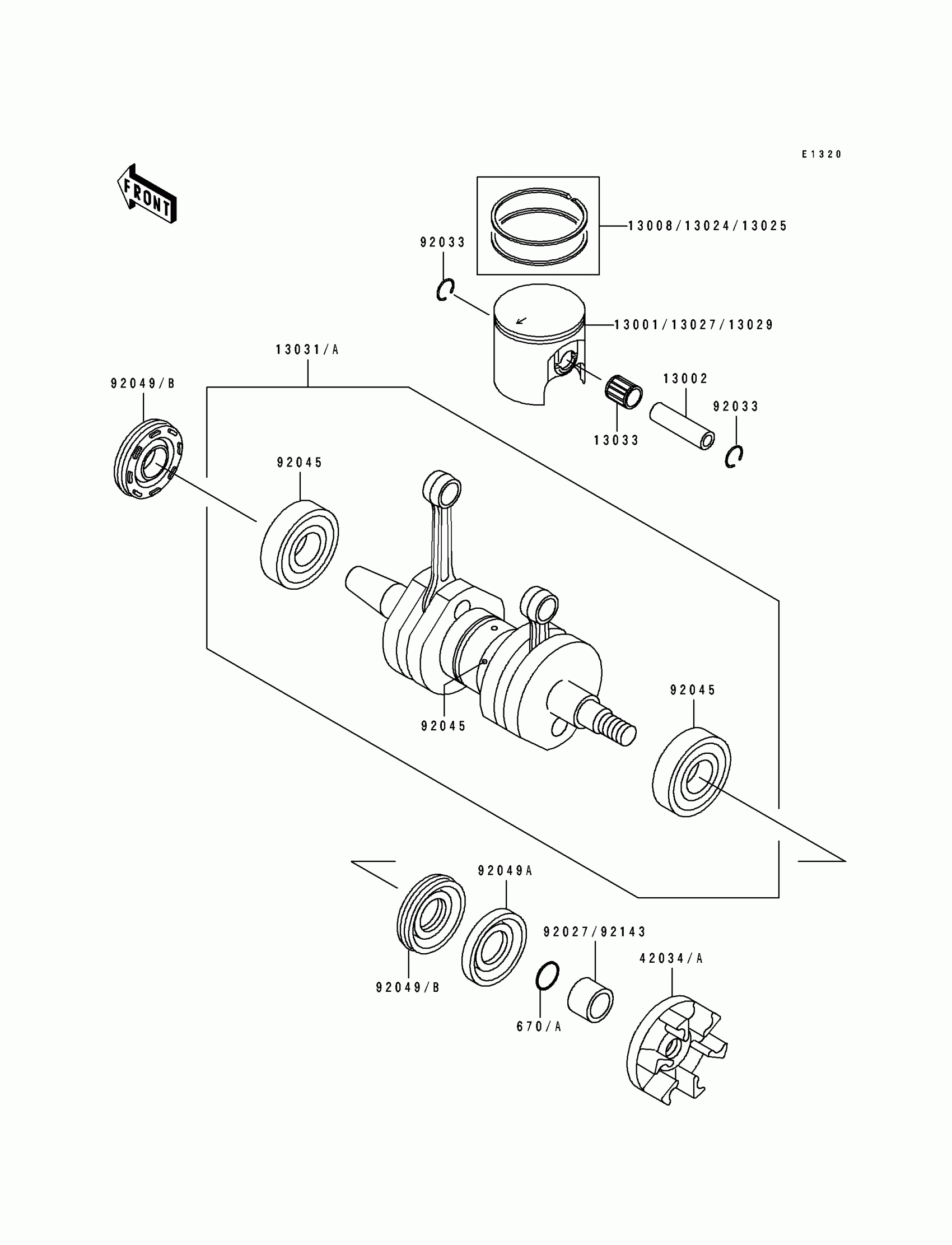 E1320

FRONT

13008/13024/13025

92033

13001/13027/13029

13031/A

92049/B

13002

92033

13033

92045

92045

92045

92049A

92027/92143

42034/A

92049/B

670/A