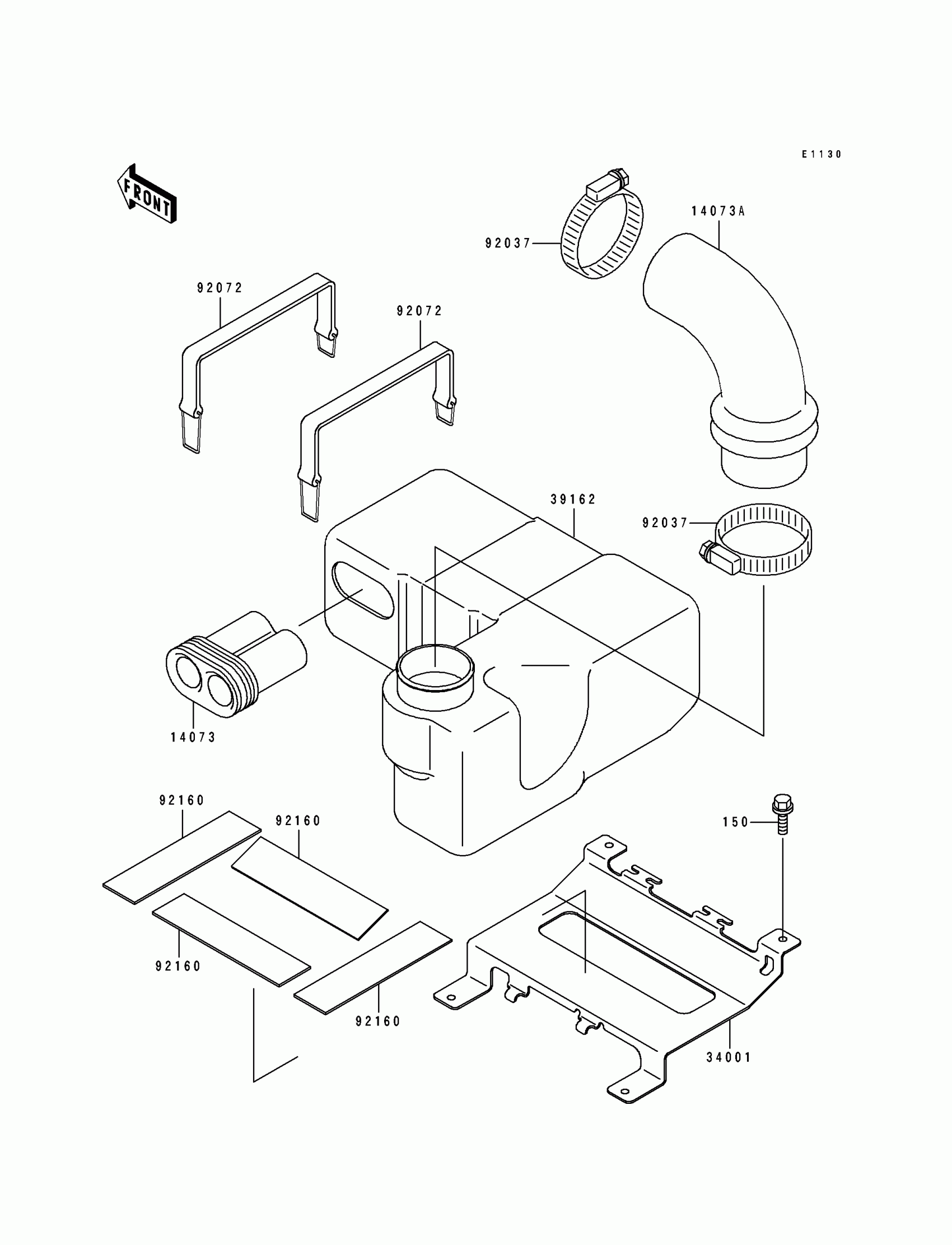 E1130

FRONT

14073A

92037

92072

92072

39162

92037

14073

92160

92160

150

92160

92160

34001