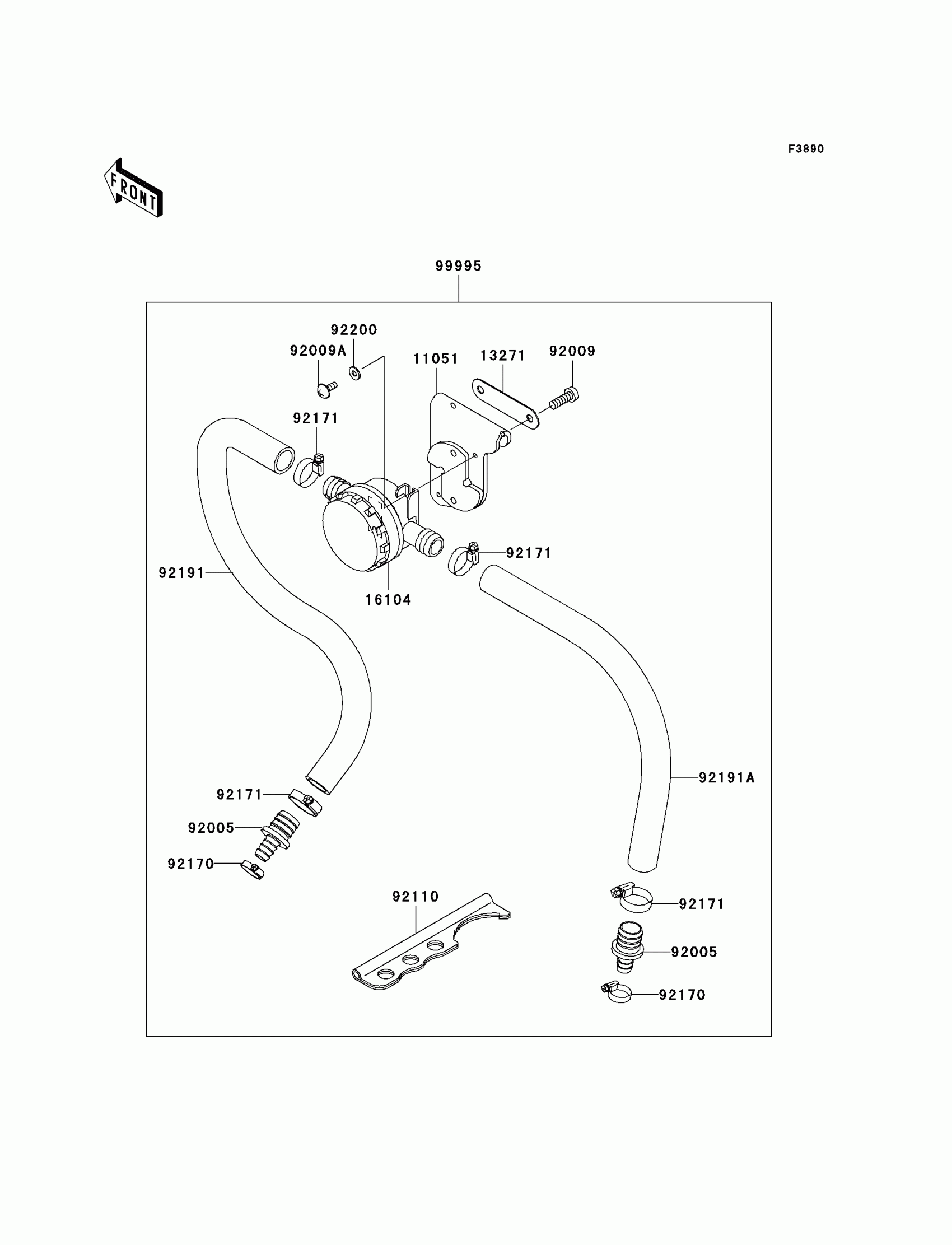 F3890

FRONT

99995

92200

92009A

11051

13271

92009

92171

92171

92191

16104

92191A

92171

92005

92170

92110

92171

92005

92170