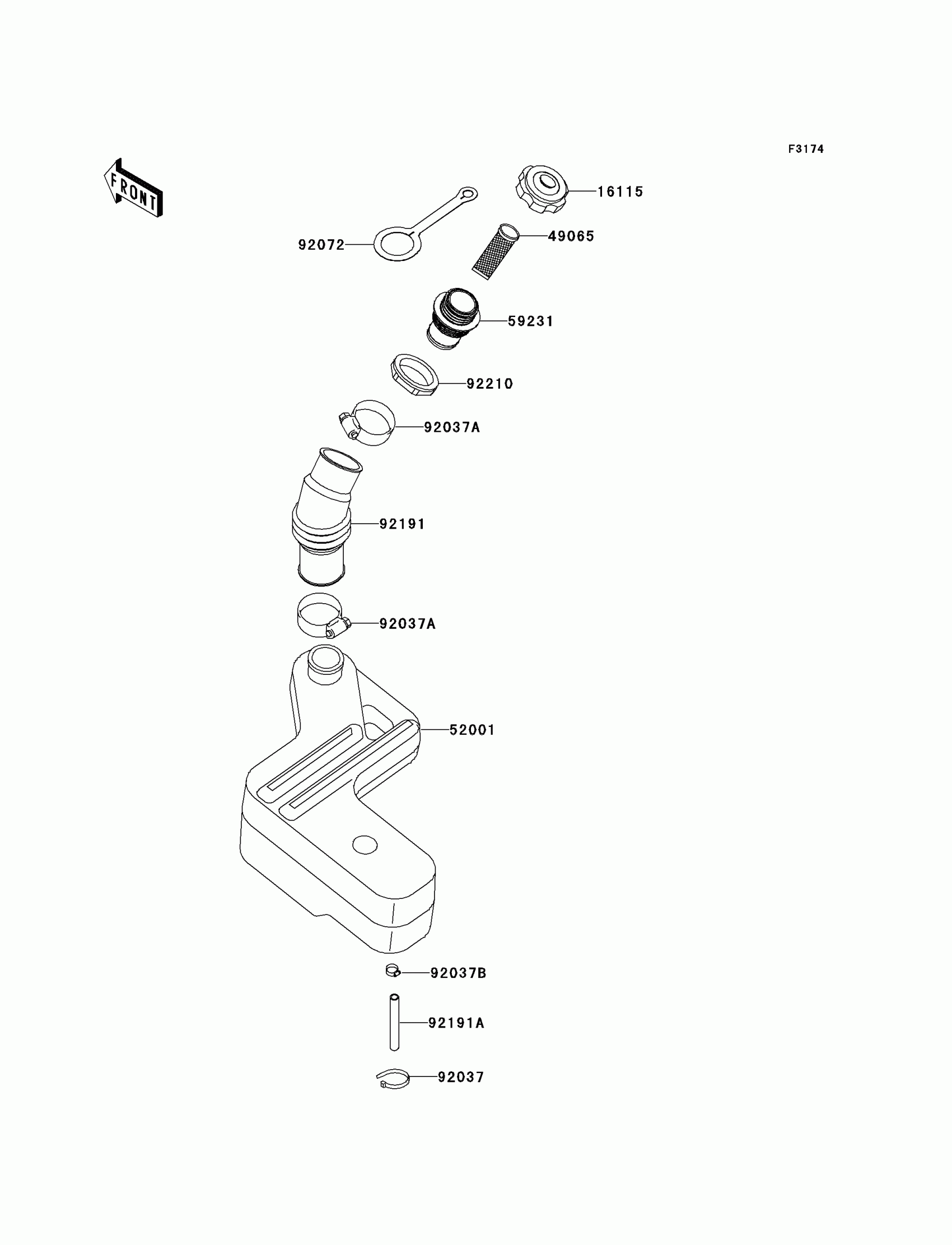 F3174

FRONT

16115

92072

49065

59231

92210

92037A

92191

92037A

52001

92037B

92191A

92037