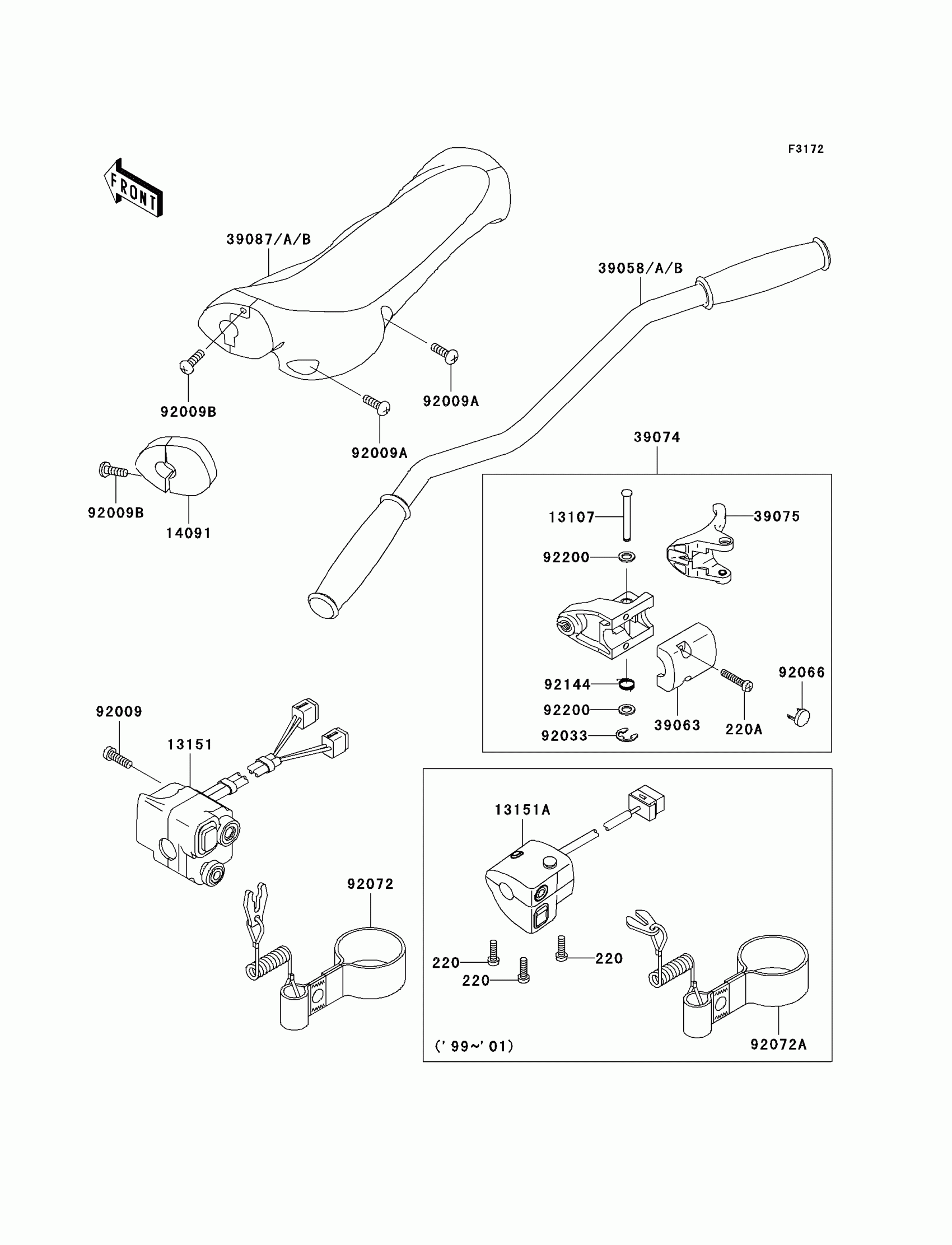 F3172

FRONT

39087/A/B

39058/A/B

92009B

92009A

92009A

92009B

14091

39074

13107

39075

92200

92144

92200

92033

39063

220A

92066

92009

13151

92072

13151A

220

220

220

('99~'01)

92072A