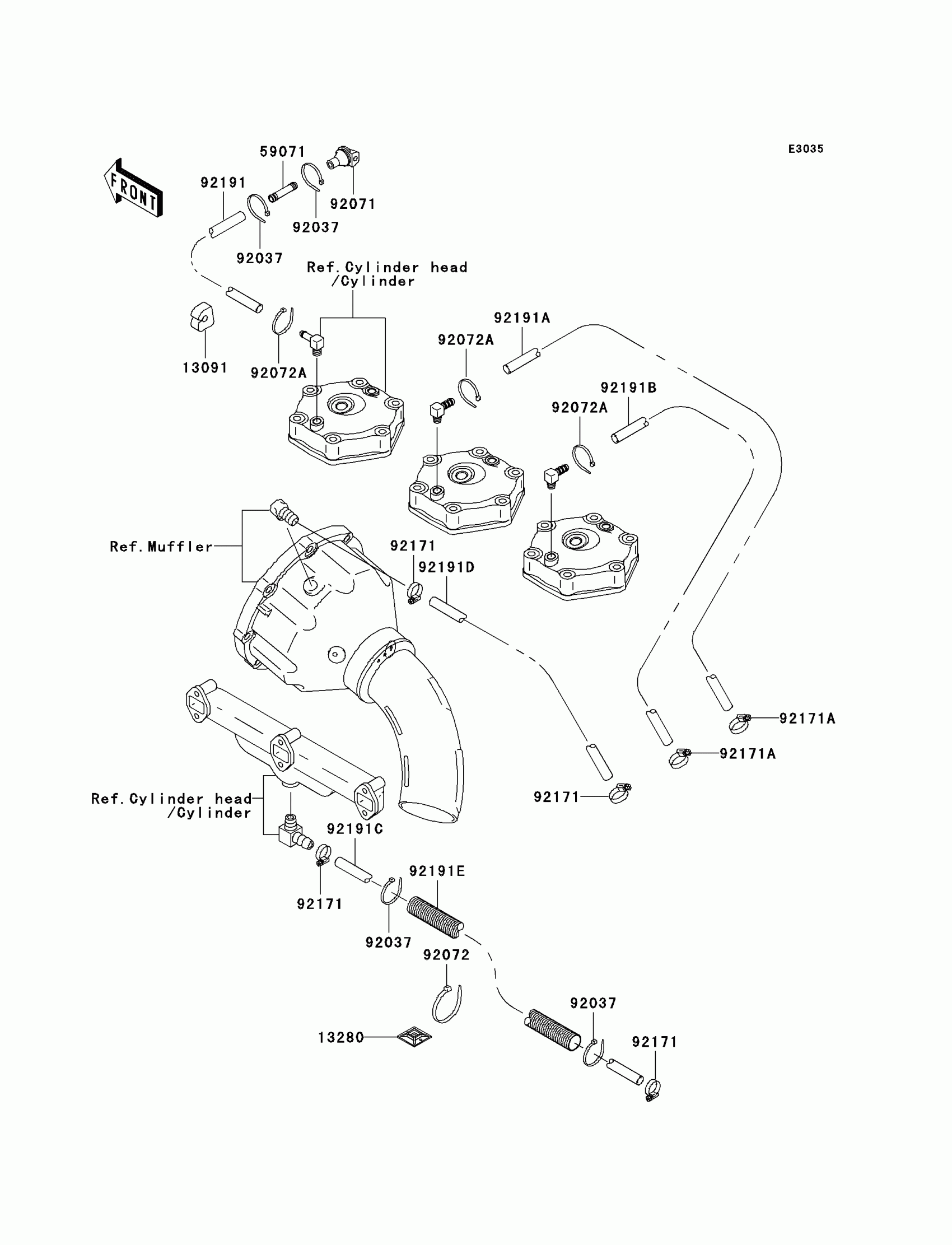 E3035

FRONT

59071

92191

92071

92037

92037

Ref.Cylinder head
/Cylinder

13091

92072A

92191A

92072A

92191B

92072A

Ref.Muffler

92171

92191D

92171A

92171A

92171

Ref.Cylinder head
/Cylinder

92191C

92191E

92171

92037

92072

92037

13280

92171