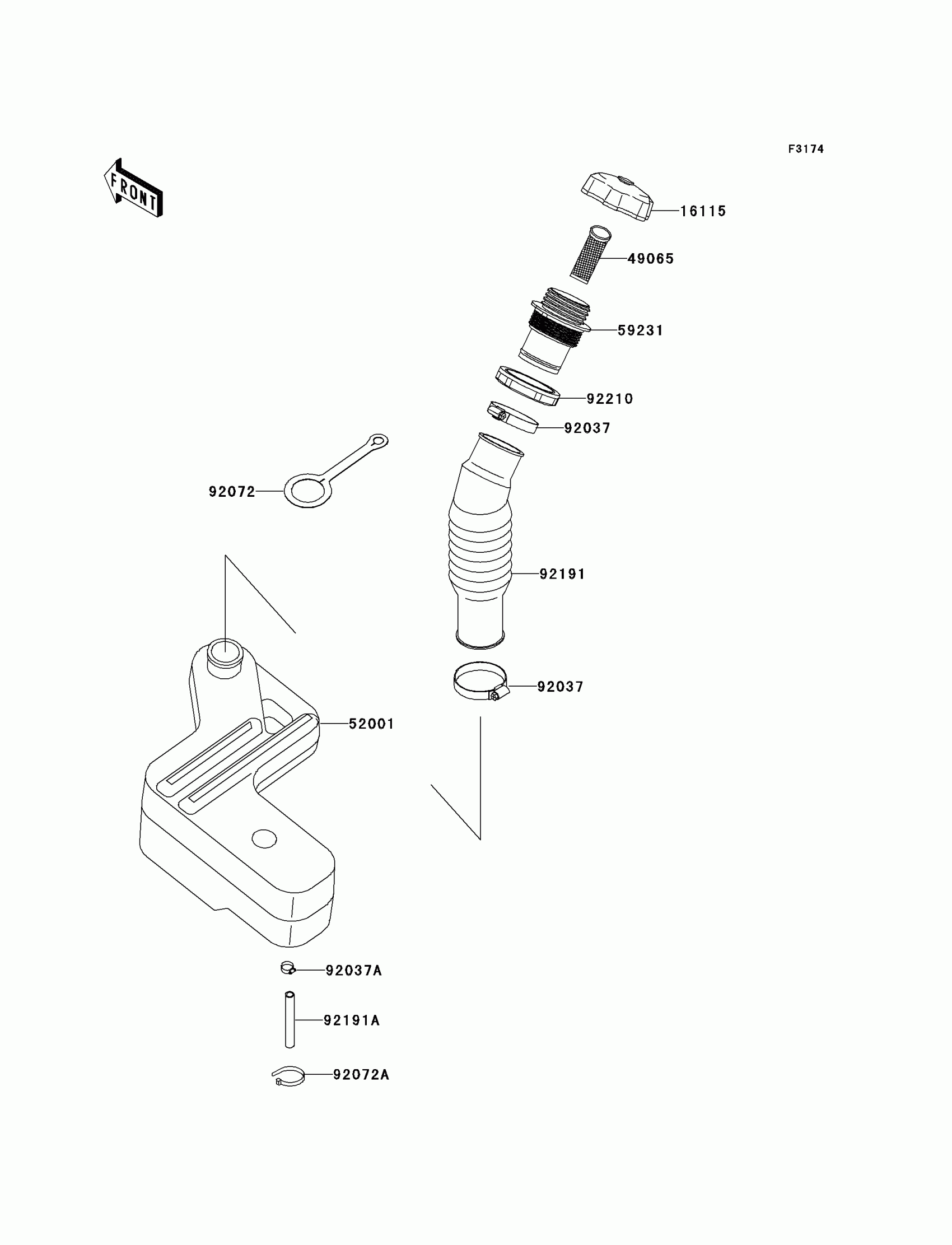 F3174

FRONT

16115

49065

59231

92210

92037

92072

92191

92037

52001

92037A

92191A

92072A