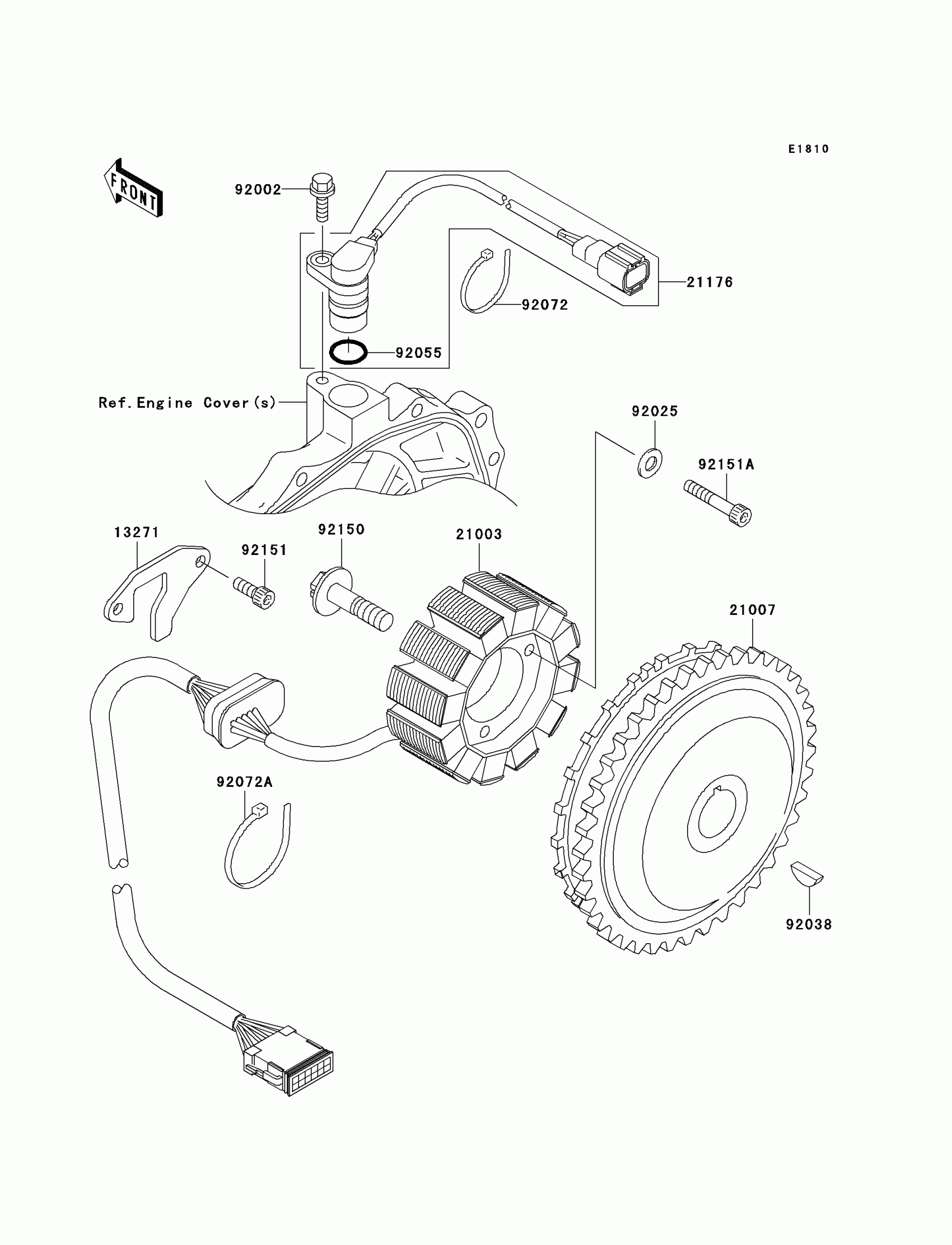 E1810

FRONT

92002

21176

92072

92055

Ref.Engine Cover(s)

92025

92151A

13271

92151

92150

21003

21007

92072A

92038