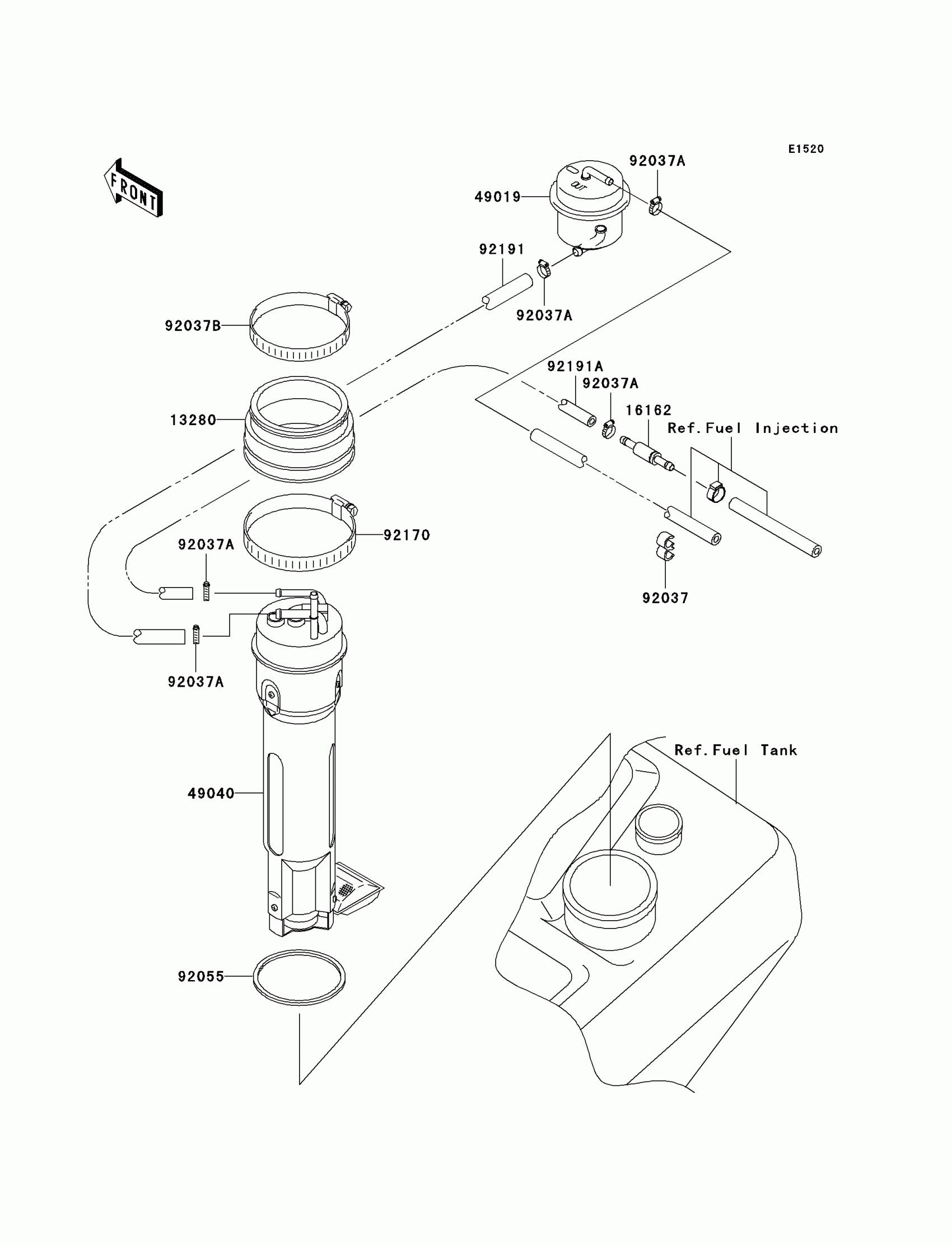 E1520

FRONT

92037A

49019

92191

92037A

92037B

92191A

92037A

16162

Ref.Fuel Injection

13280

92170

92037A

92037

92037A

Ref.Fuel Tank

49040

92055