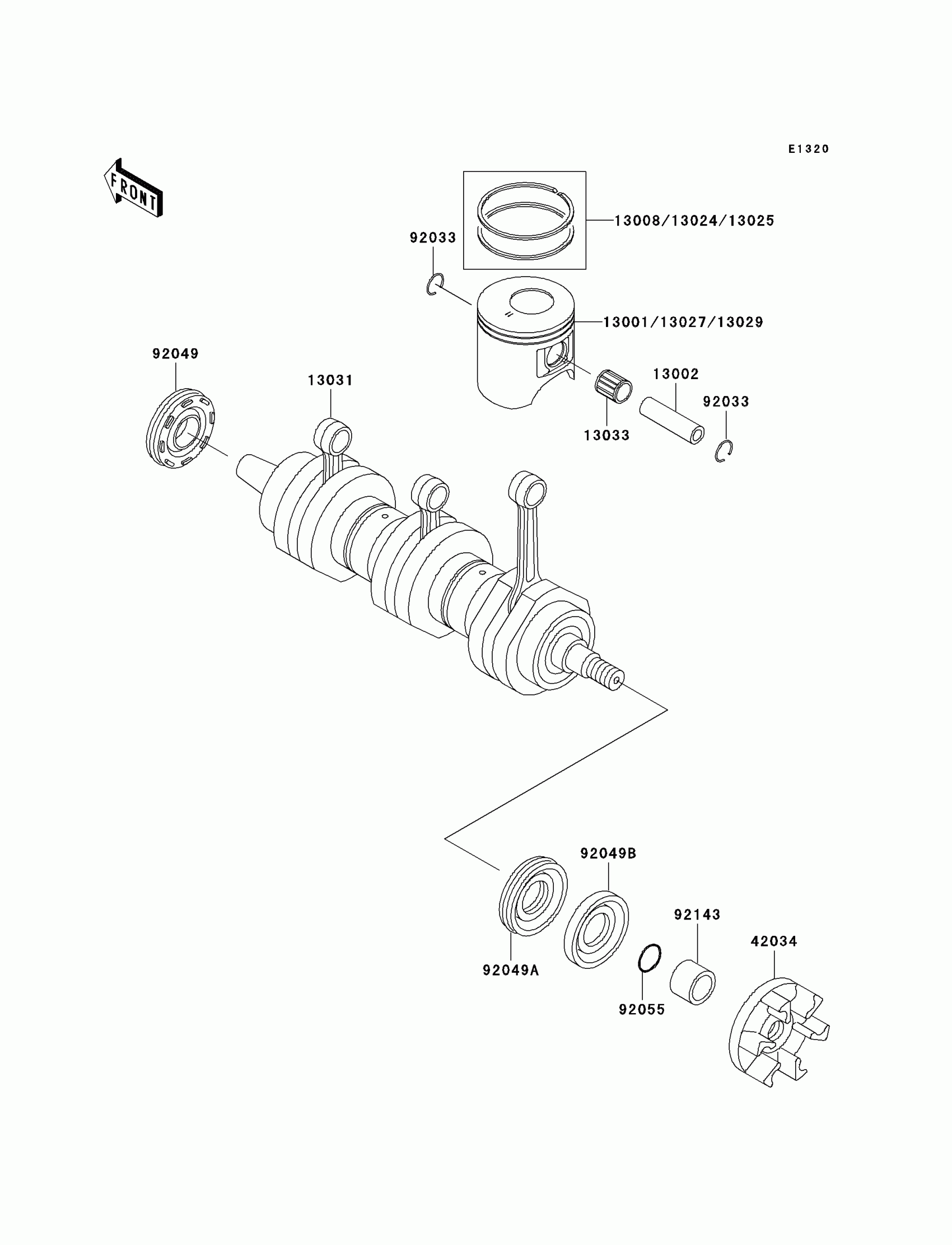 E1320

FRONT

13008/13024/13025

92033

13001/13027/13029

92049

13031

13002

92033

13033

92049B

92143

42034

92049A

92055