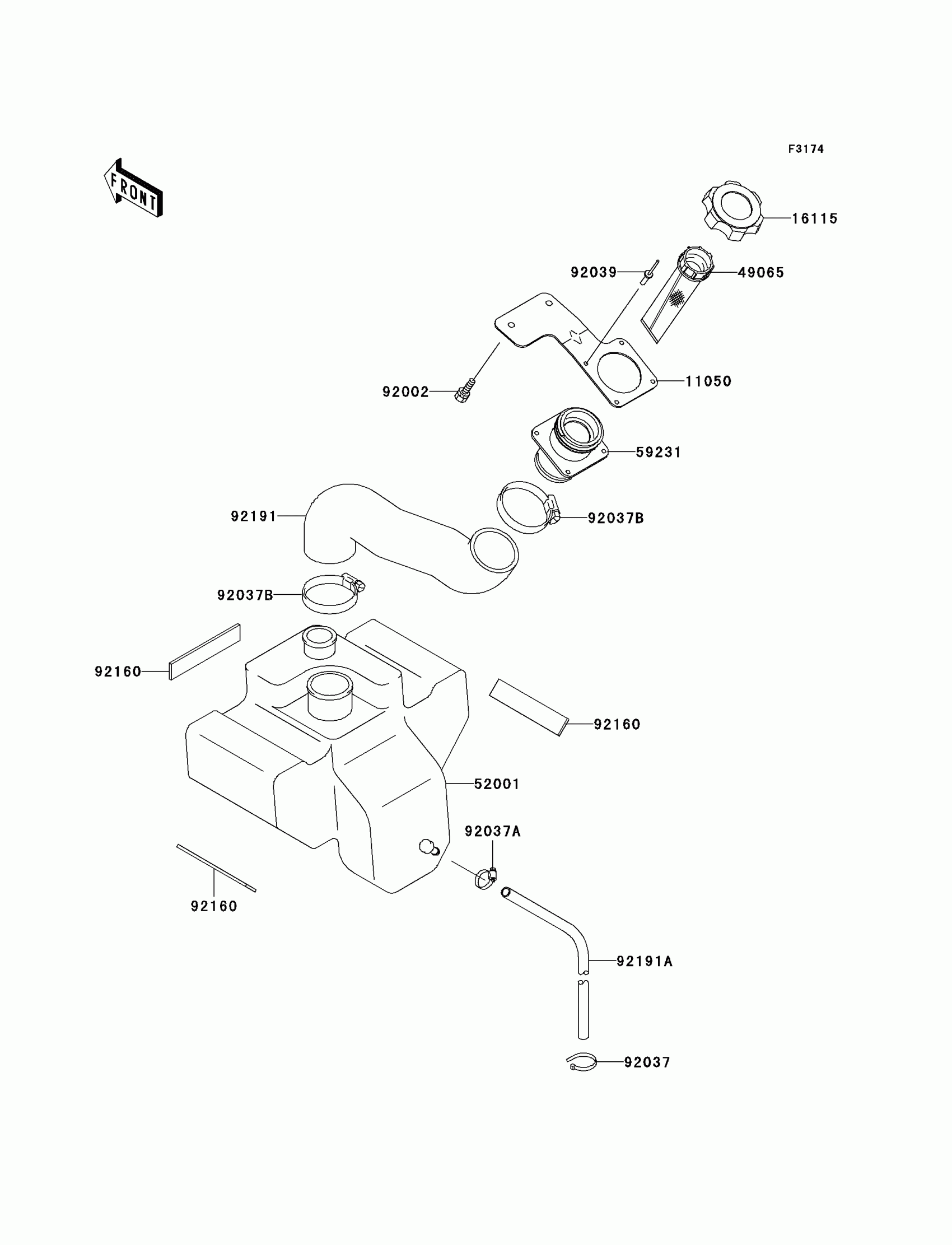 F3174

FRONT

16115

92039

49065

92002

11050

59231

92191

92037B

92037B

92160

92160

52001

92037A

92160

92191A

92037