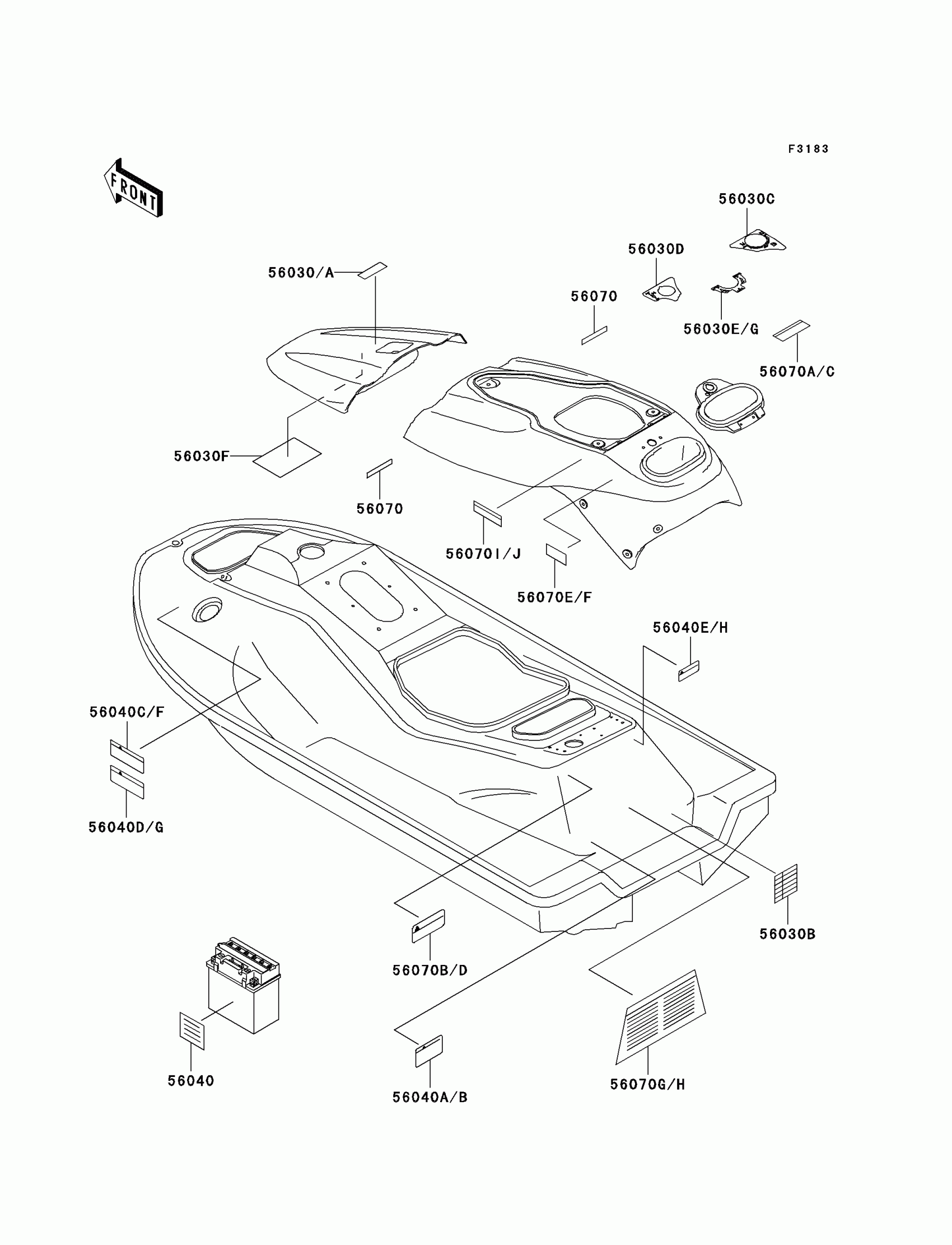 F3183

FRONT

56030C

56030D

56030/A

56070

56030E/G

56070A/C

56030F

56070

56070I/J

56070E/F

56040E/H

56040C/F

56040D/G

56030B

56070B/D

56040

56040A/B

56070G/H