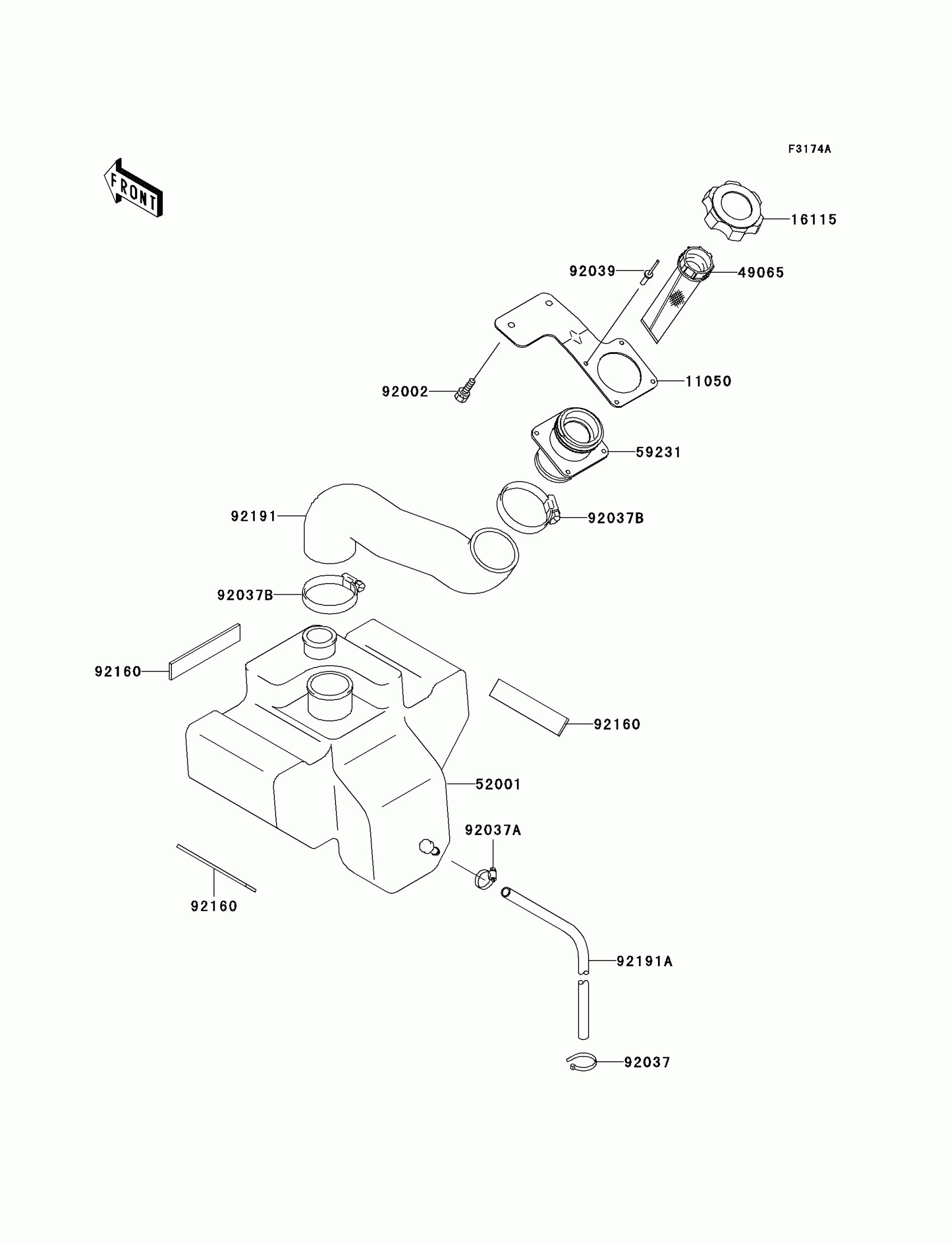 F3174A

FRONT

16115

92039

49065

92002

11050

59231

92191

92037B

92037B

92160

92160

52001

92037A

92160

92191A

92037