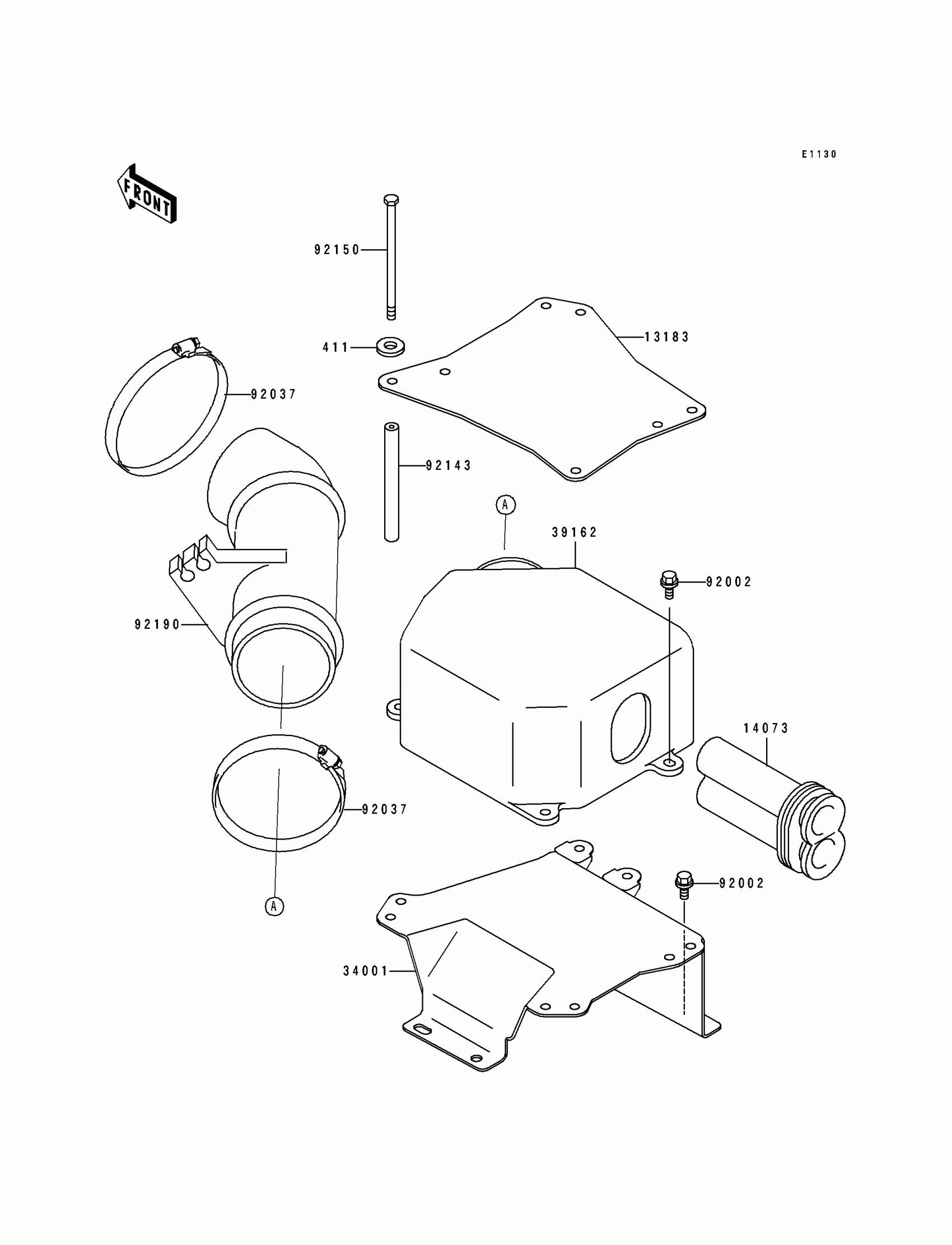 E1130

FRONT

92150

411

13183

92037

92143

A

39162

92002

92190

14073

92037

92002

A

34001