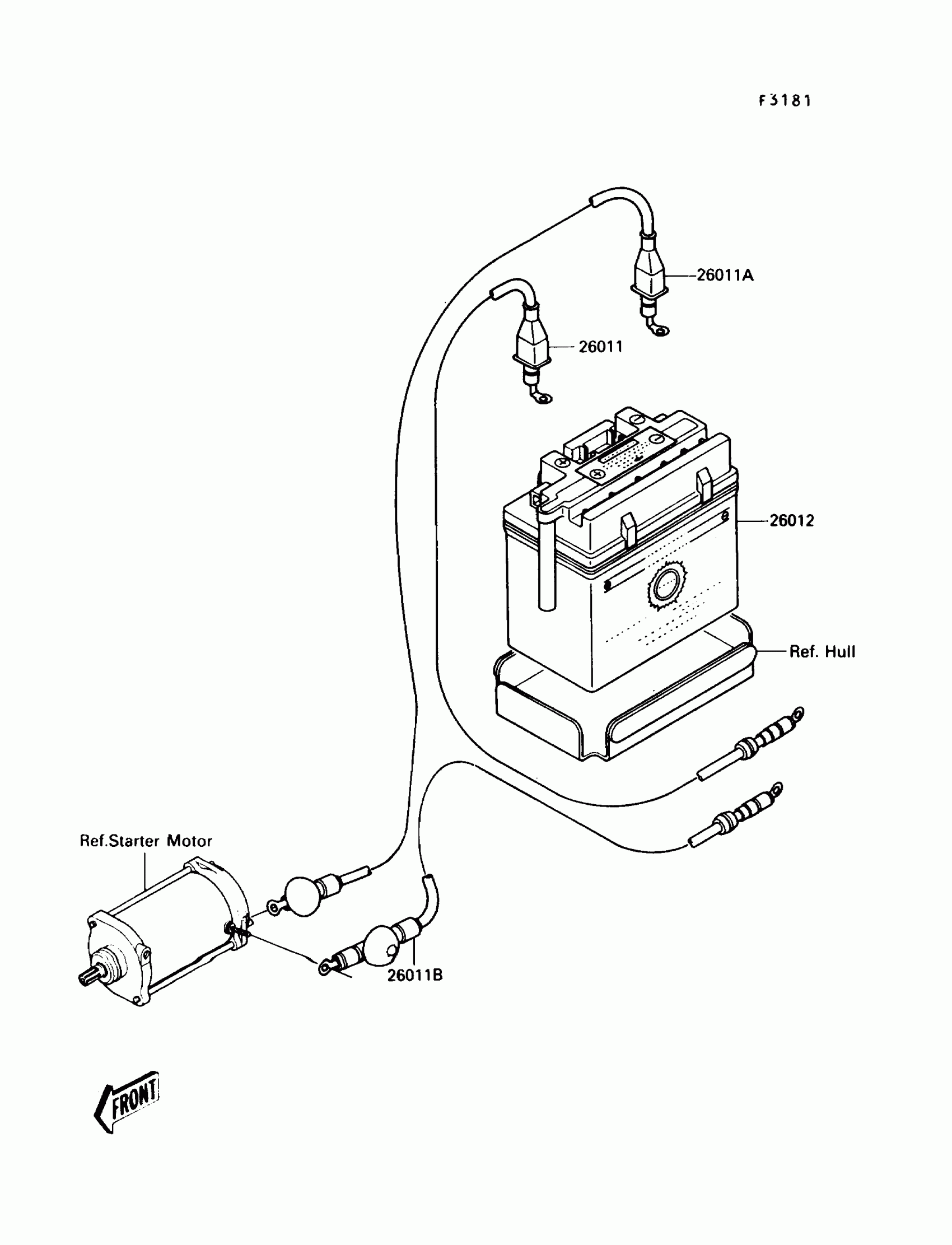 F3181

26011A

26011

26012

Ref. Hull

Ref.Starter Motor

26011B

FRONT