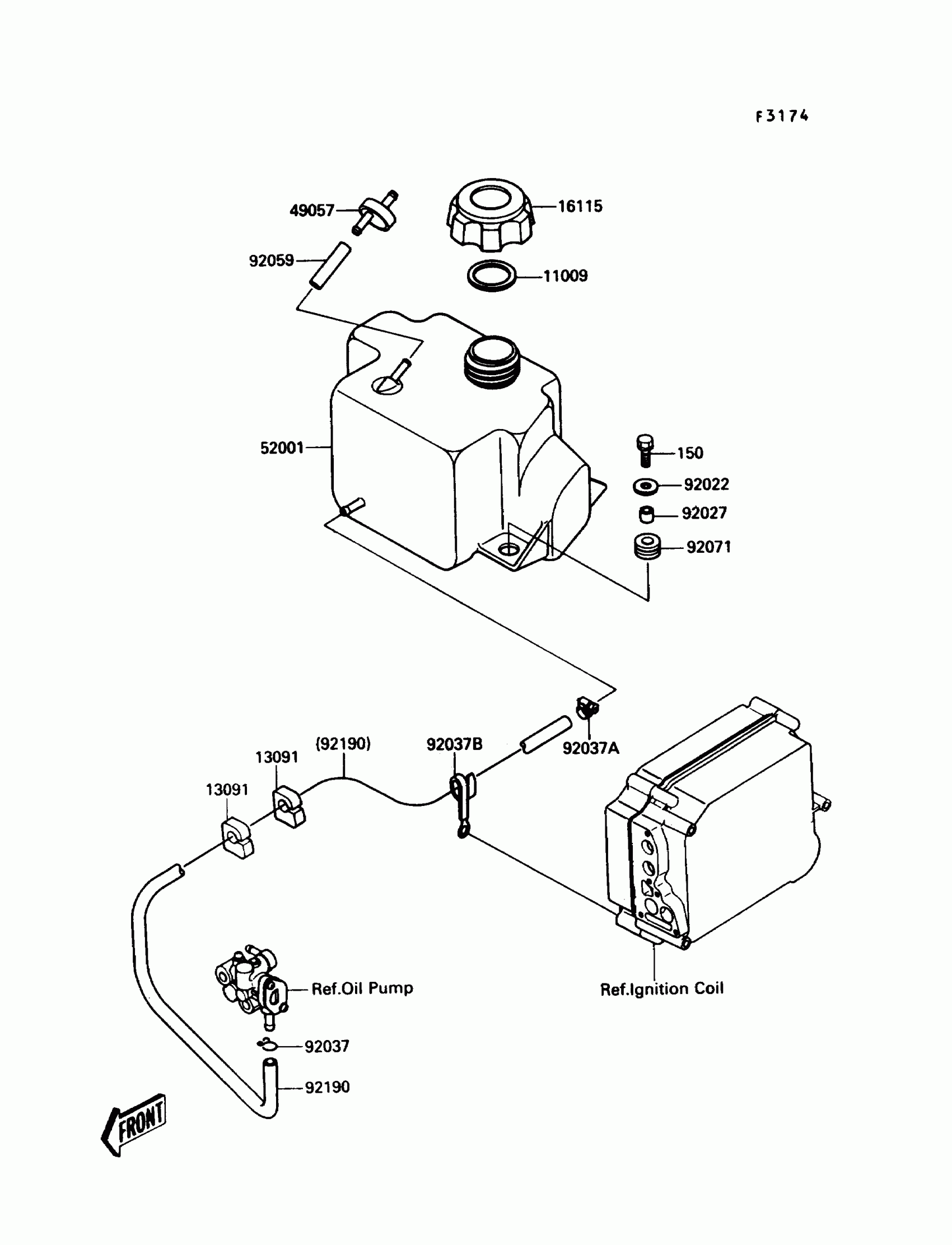 F3174

49057
16115
92059
11009
52001
150
92022
92027
92071
(92190)
92037B
92037A
13091
13091
Ref.Oil Pump
Ref.Ignition Coil
92037
92190
FRONT