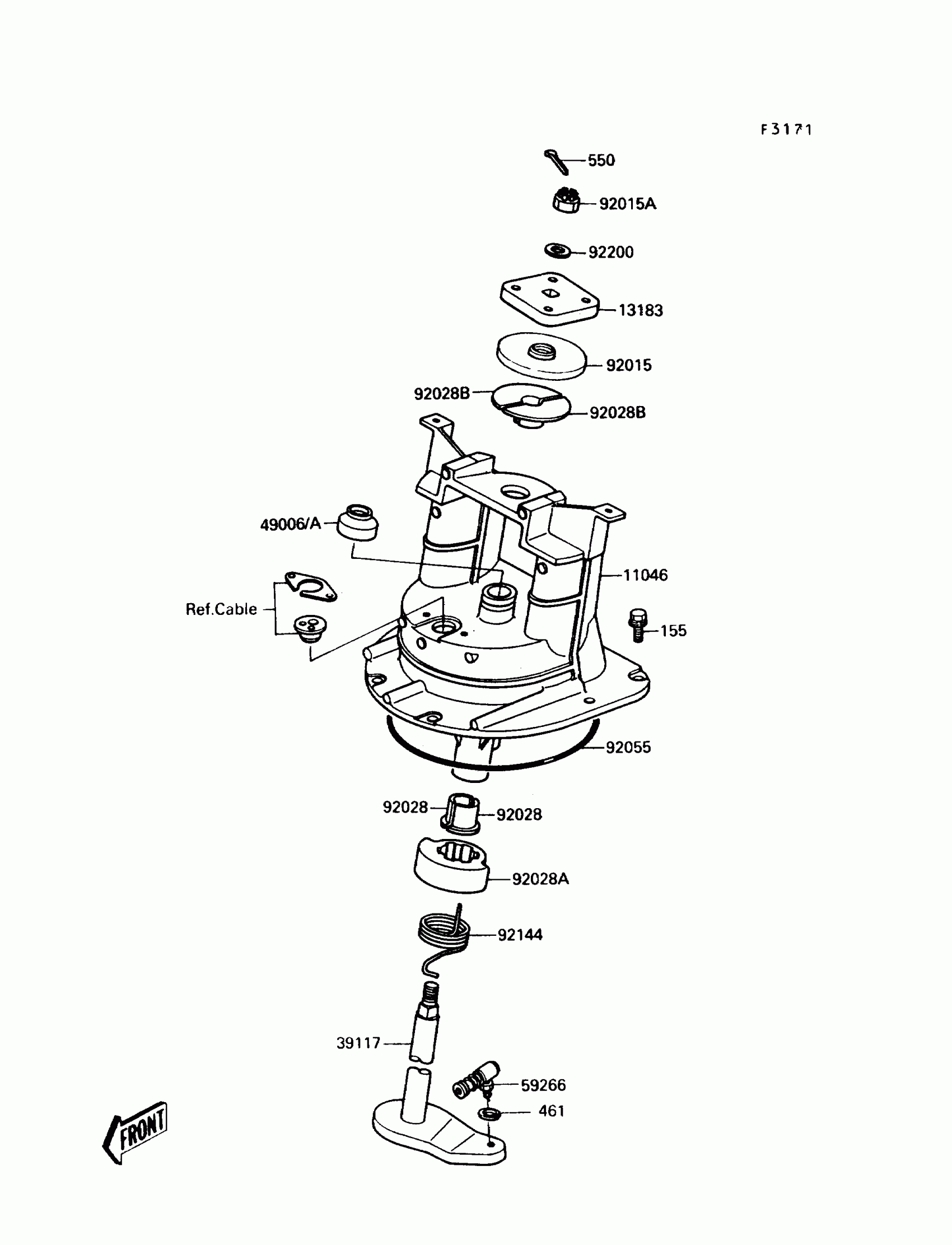 F3171

550

92015A

92200

13183

92015

92028B

92028B

49006/A

11046

Ref.Cable

155

92055

92028

92028

92028A

92144

39117

59266

461

FRONT