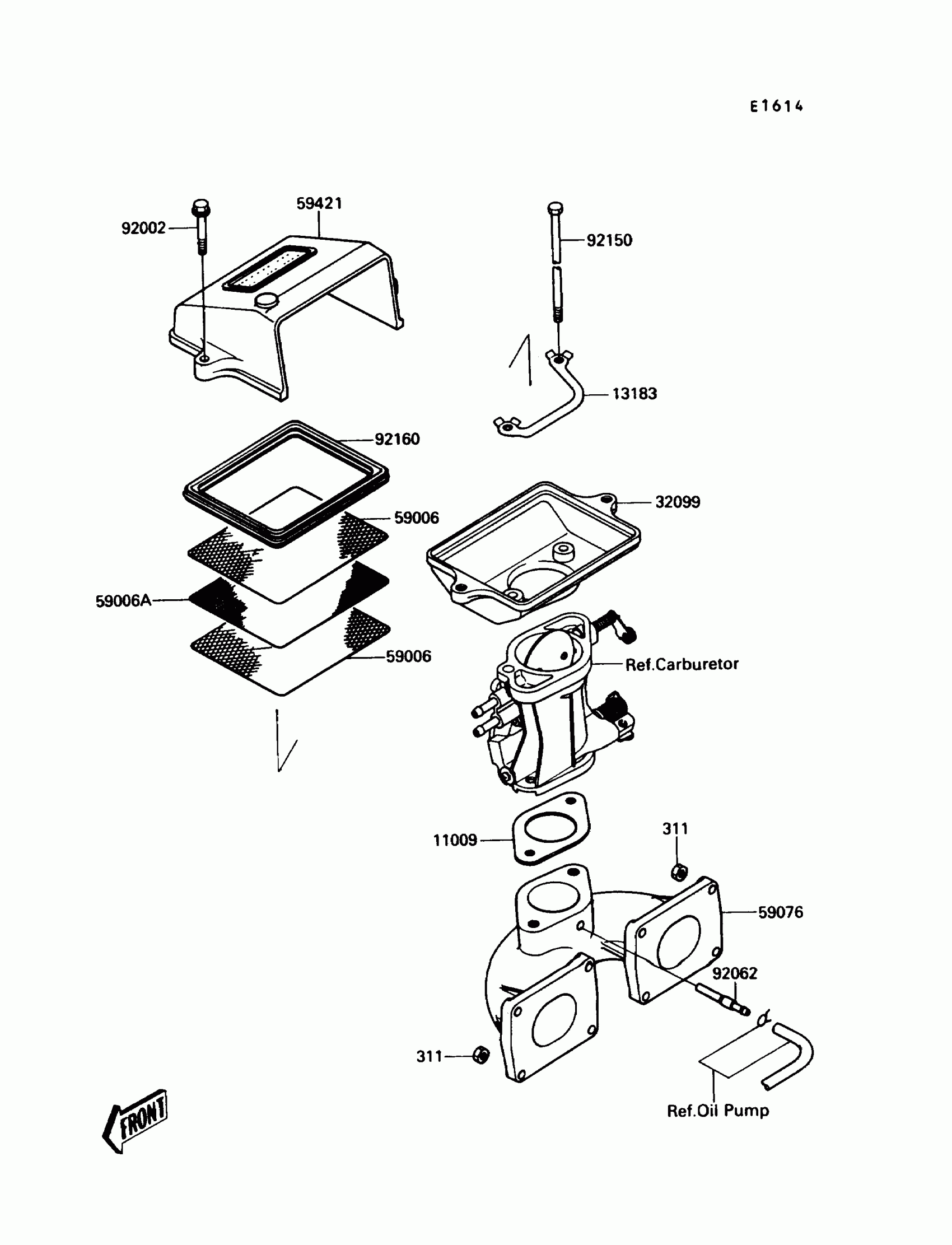 E1614

59421

92002

92150

13183

92160

32099

59006

59006A

59006

Ref.Carburetor

11009

311

59076

92062

311

Ref.Oil Pump

FRONT