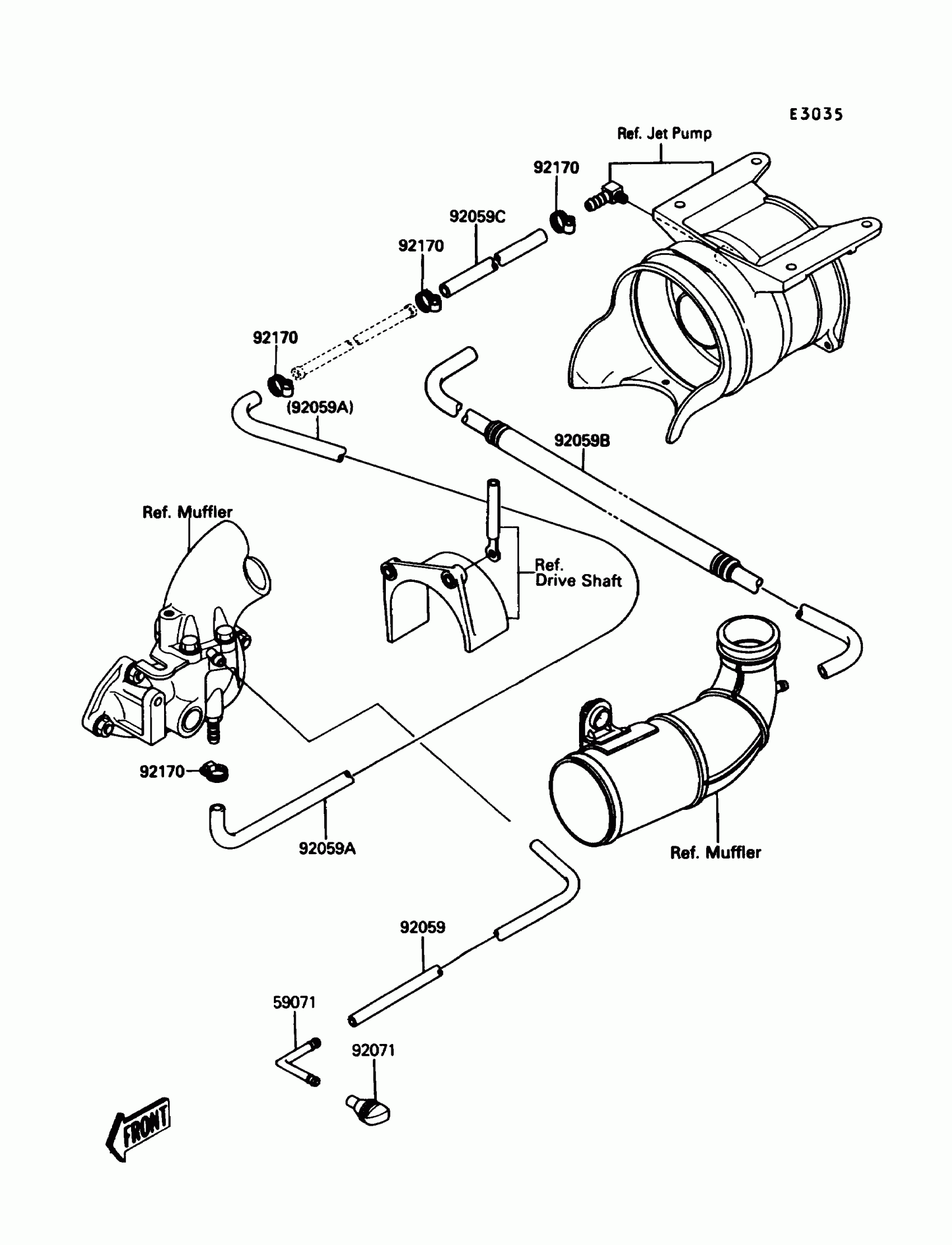 E3035

Ref. Jet Pump

92170

92059C

92170

92170

(92059A)

92059B

Ref. Muffler

Ref.
Drive Shaft

92170

92059A

Ref. Muffler

92059

59071

92071

FRONT