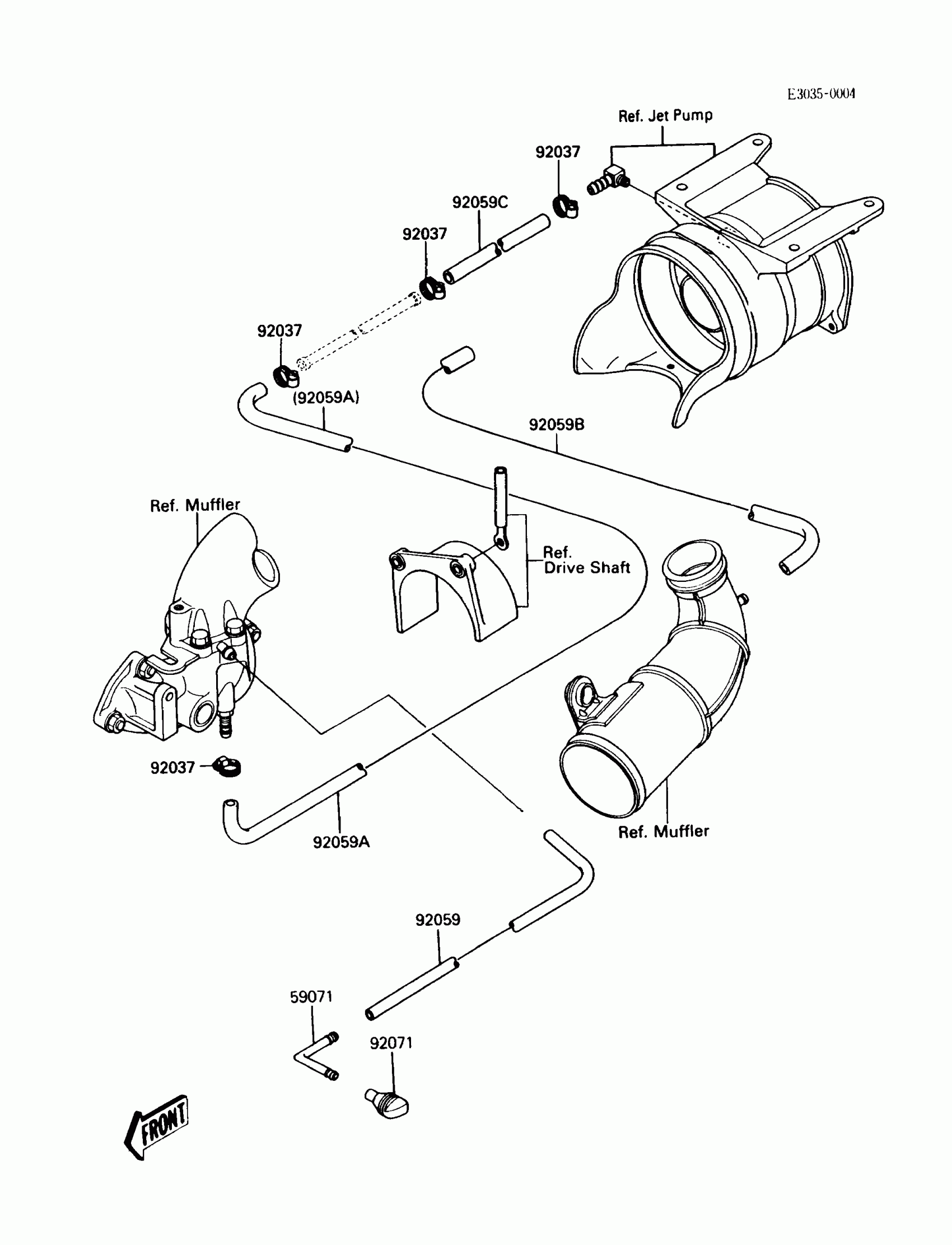 E3035-0004

Ref. Jet Pump

92037

92059C

92037

92037

(92059A)

92059B

Ref. Muffler

Ref.
Drive Shaft

92037

92059A

Ref. Muffler

92059

59071

92071

FRONT