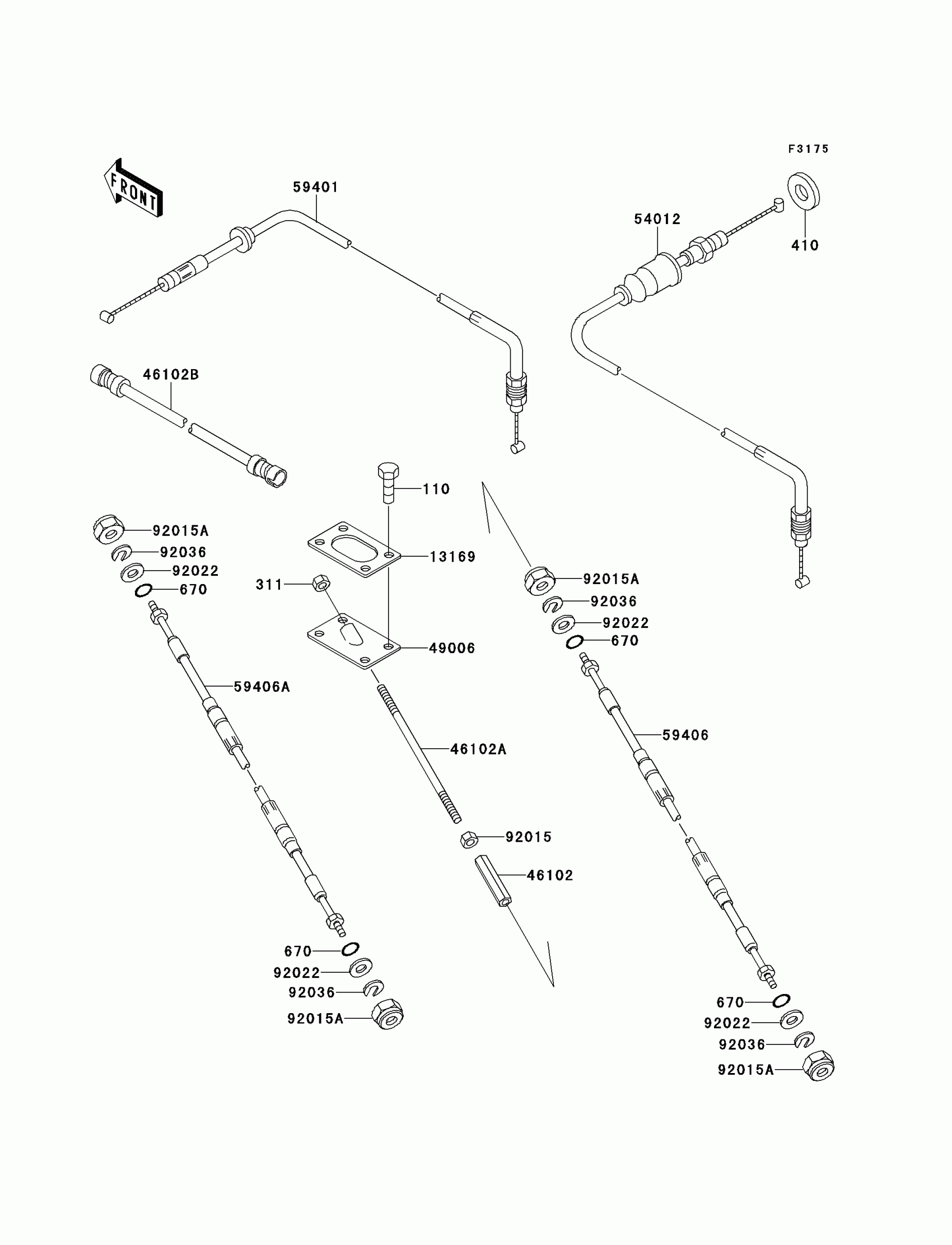 F3175

FRONT

59401

54012

410

46102B

110

92015A

92036

92022

670

13169

311

49006

92015A

92036

92022

670

59406A

46102A

59406

92015

46102

670

92022

92036

92015A

670

92022

92036

92015A